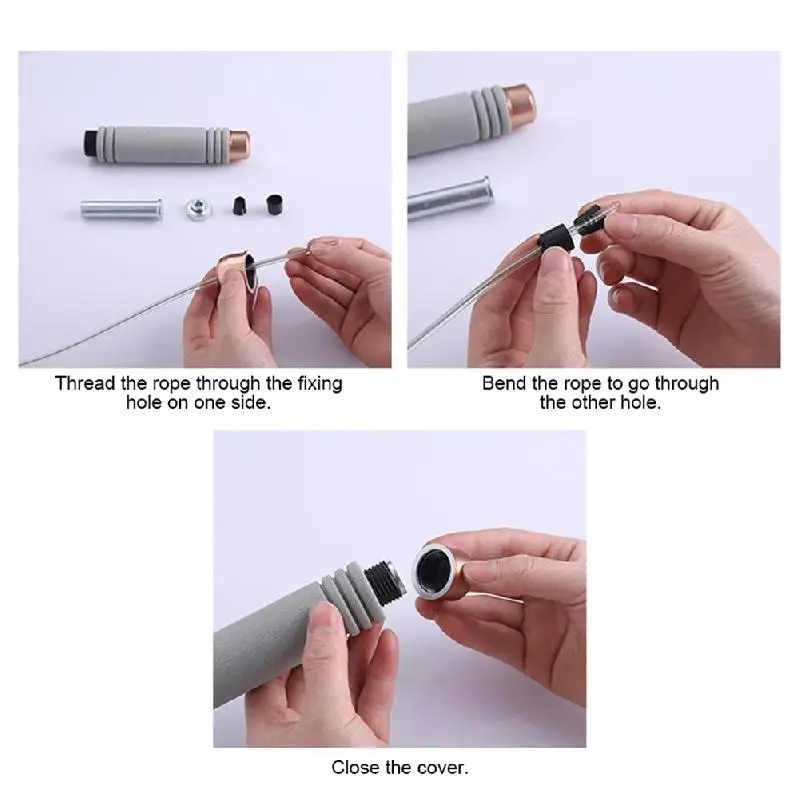 Thread the rope through the fixing hole on one side.

Bend the rope to go through the other hole.

Close the cover.