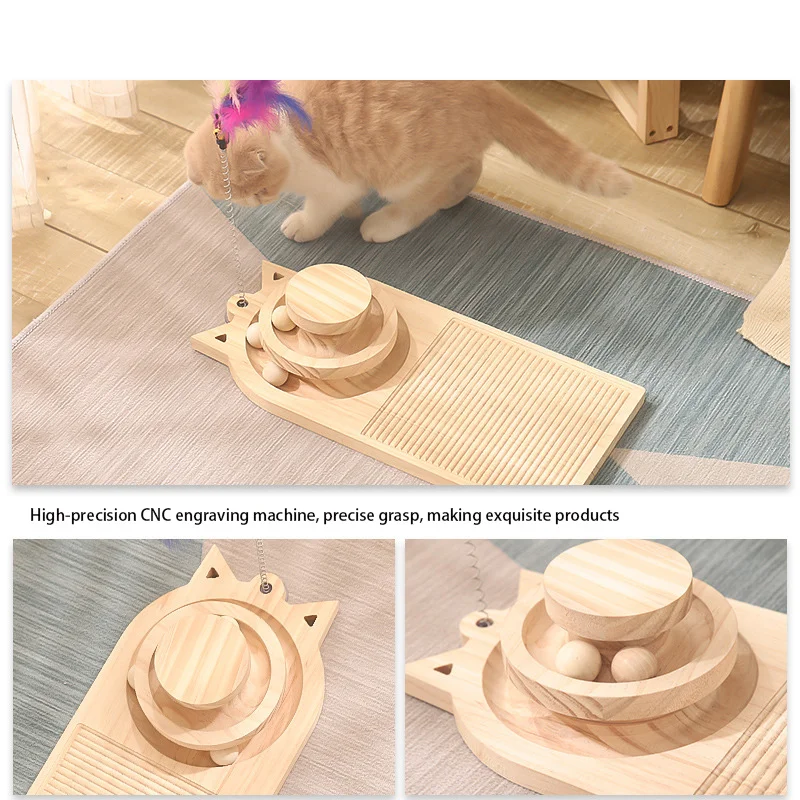 High-precision CNC engraving machine, precise grasp, making exquisite products