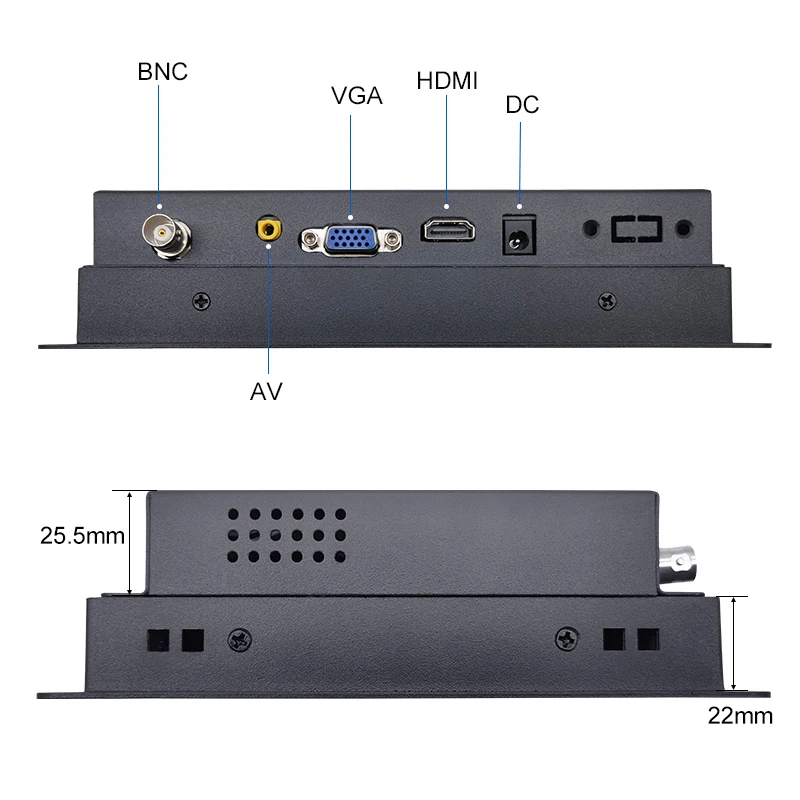 BNC
VGA
HDMI
DC
AV
25.5mm
22mm