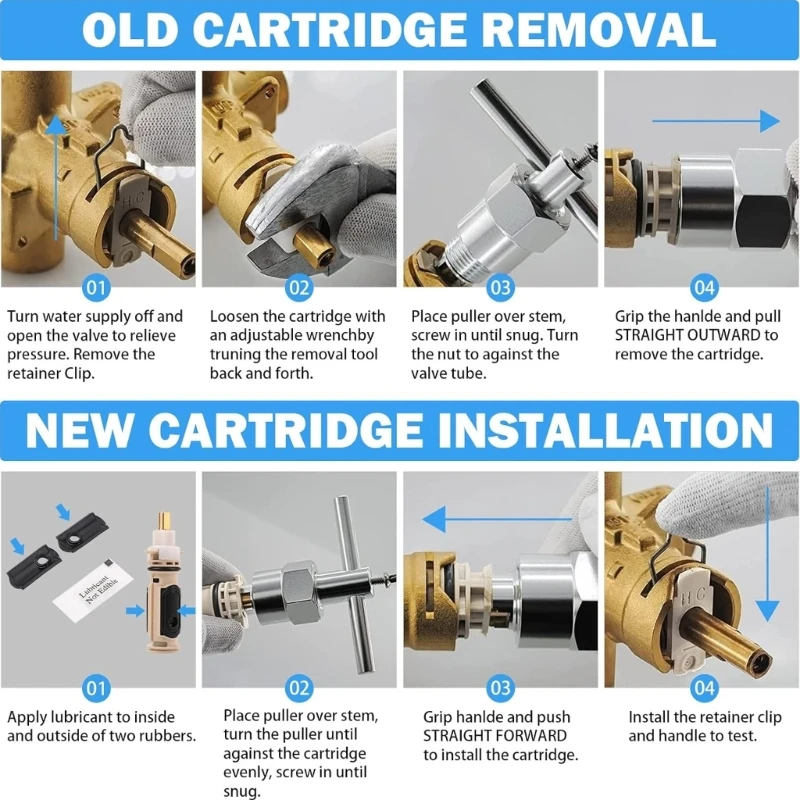 OLD CARTRIDGE REMOVAL

H C

01

Turn water supply off and open the valve to relieve pressure. Remove the retainer Clip.

02

Loosen the cartridge with an adjustable wrenchby truning the removal tool back and forth.

03

Place puller over stem, screw in until snug. Turn the nut to against the valve tube.

04

Grip the hanlde and pull STRAIGHT OUTWARD to remove the cartridge.

NEW CARTRIDGE INSTALLATION

Lubricant Not Edible

01

Apply lubricant to inside and outside of two rubbers.

02

Place puller over stem, turn the puller until against the cartridge evenly, screw in until snug.

03

Grip hanlde and push STRAIGHT FORWARD to install the cartridge.

H C

04

Install the retainer clip and handle to test.