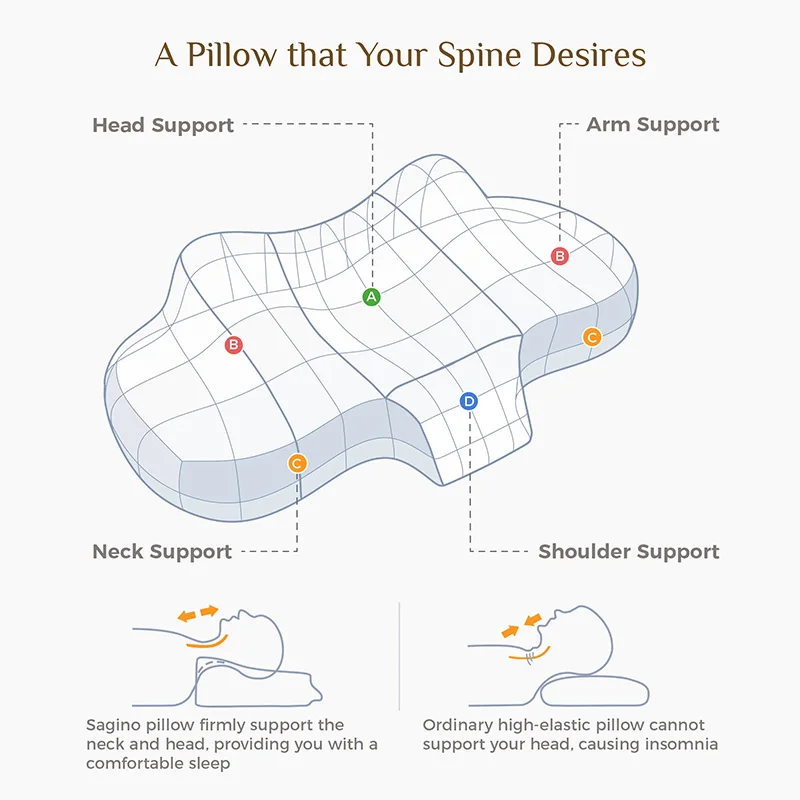 A Pillow that Your Spine Desires

Head Support

Arm Support

A

B

B

C

C

D

Neck Support

Shoulder Support

Sagino pillow firmly support the neck and head, providing you with a comfortable sleep

Ordinary high-elastic pillow cannot support your head, causing insomnia