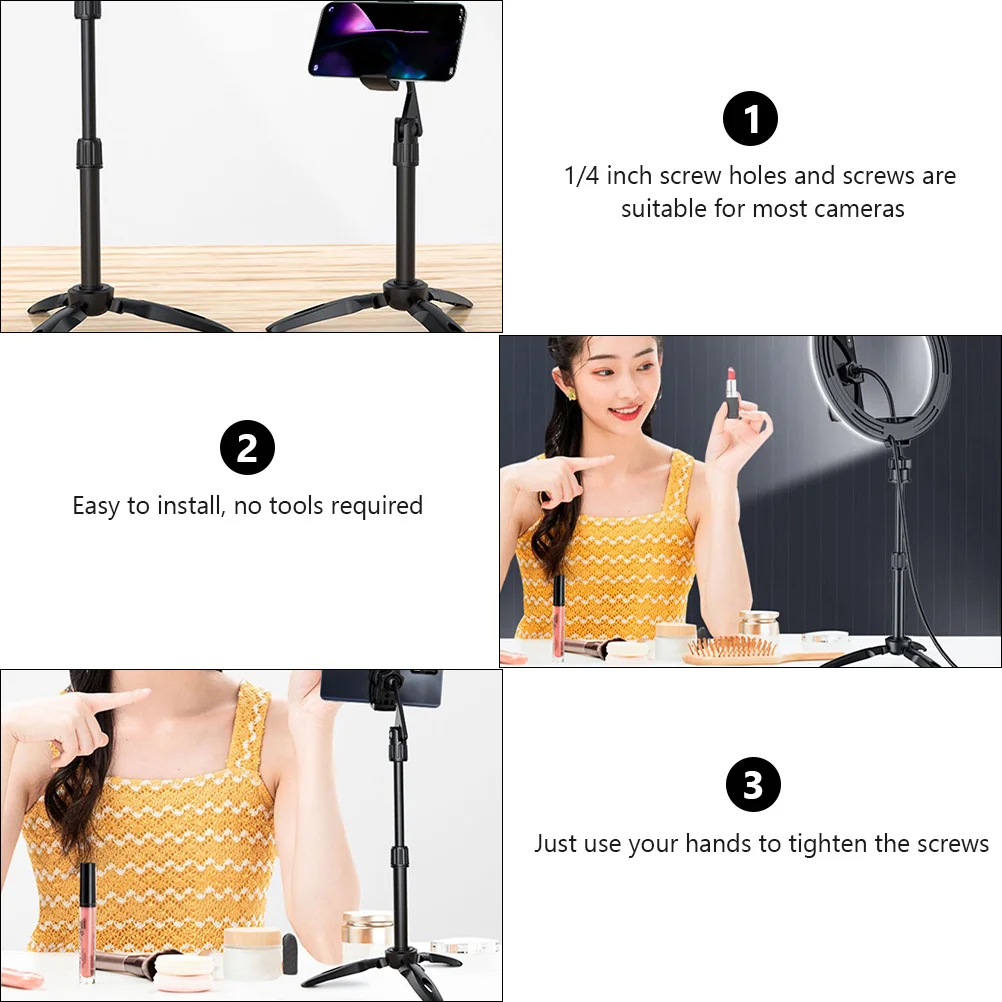 1

1/4 inch screw holes and screws are suitable for most cameras

2

Easy to install, no tools required

3

Just use your hands to tighten the screws