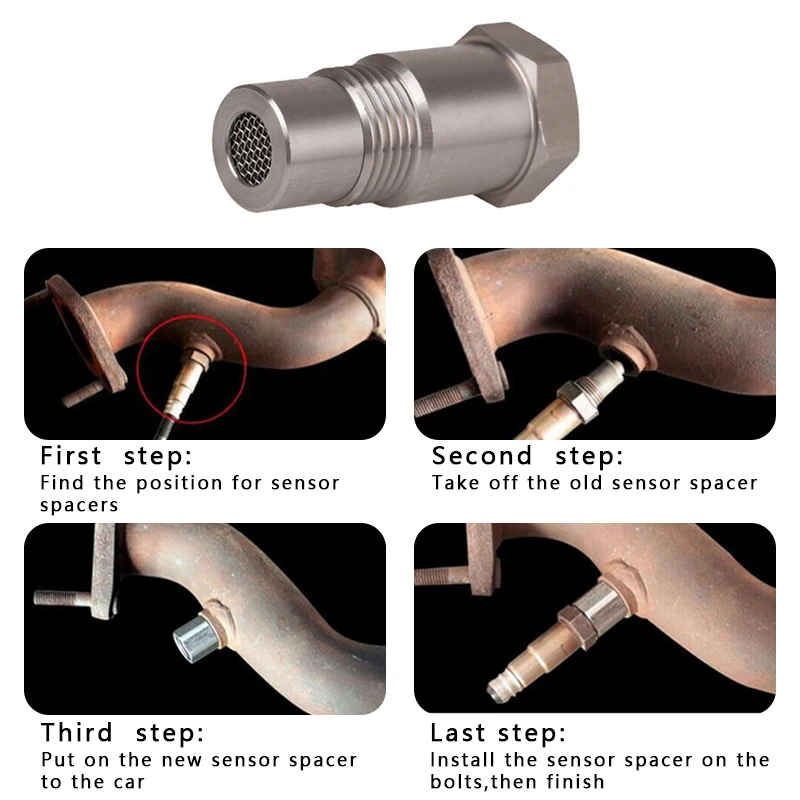 First step:
Find the position for sensor spacers

Second step:
Take off the old sensor spacer

Third step:
Put on the new sensor spacer to the car

Last step:
Install the sensor spacer on the bolts,then finish