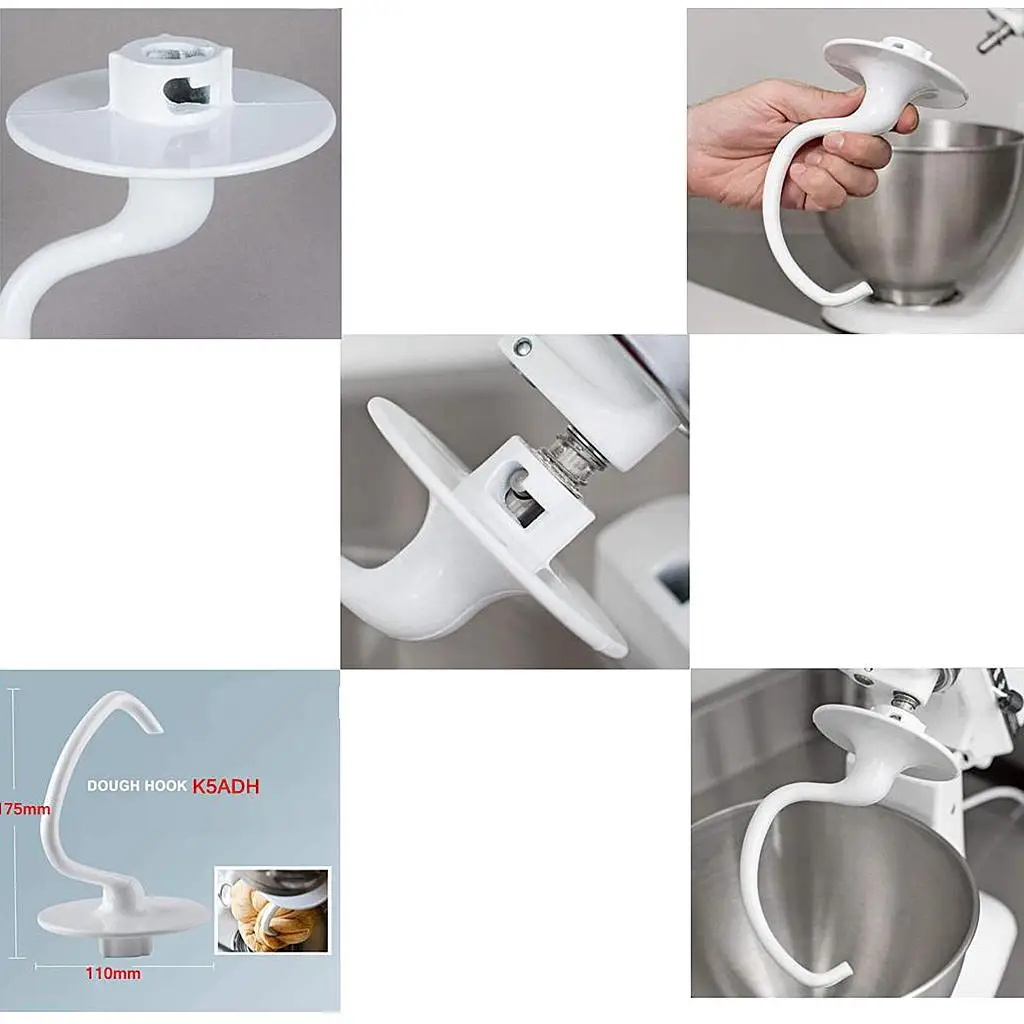 DOUGH HOOK K5ADH

175mm

110mm