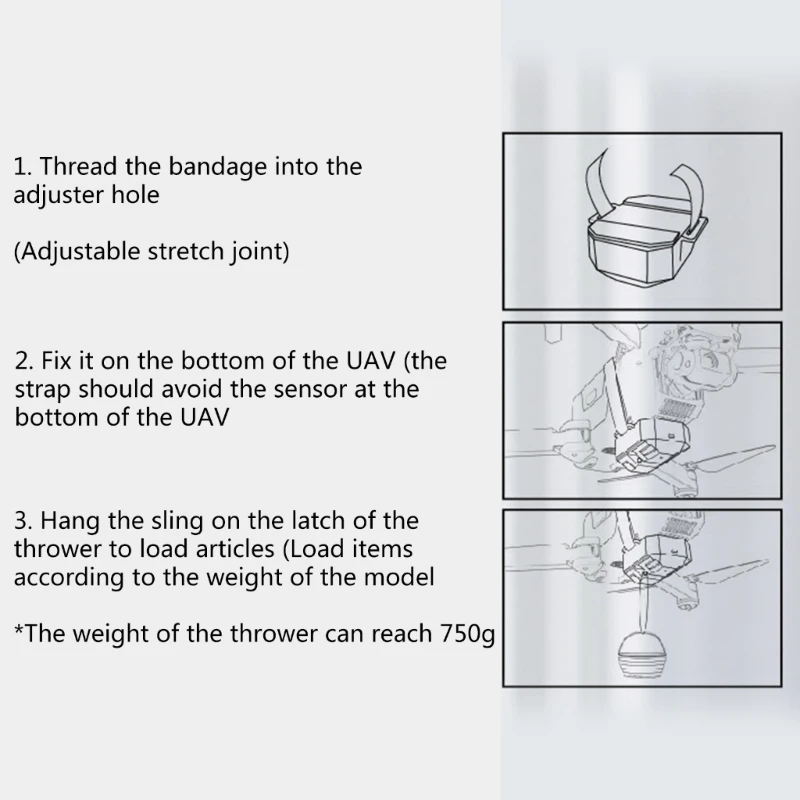 1. Thread the bandage into the adjuster hole

(Adjustable stretch joint)

2. Fix it on the bottom of the UAV (the strap should avoid the sensor at the bottom of the UAV

3. Hang the sling on the latch of the thrower to load articles (Load items according to the weight of the model

*The weight of the thrower can reach 750g