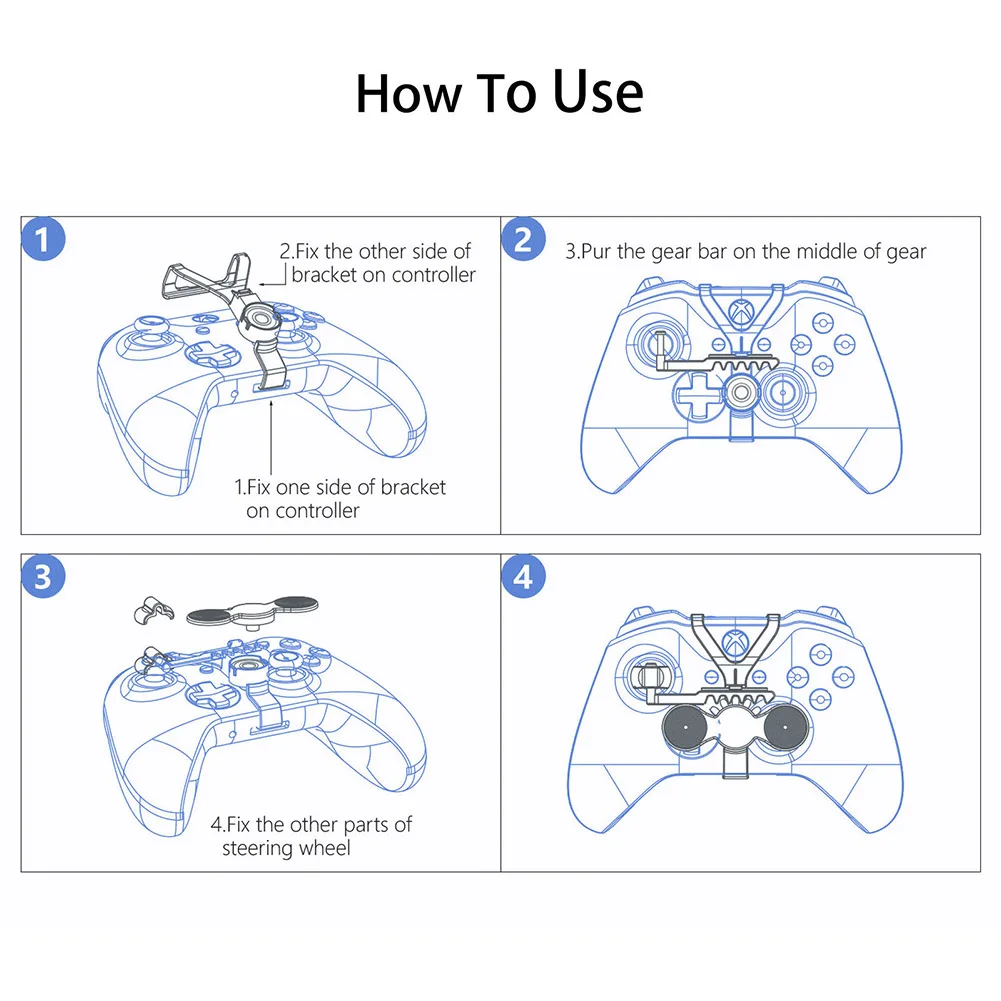 How To Use

1

2.Fix the other side of bracket on controller

1.Fix one side of bracket on controller

2

3.Pur the gear bar on the middle of gear

3

4.Fix the other parts of steering wheel

4