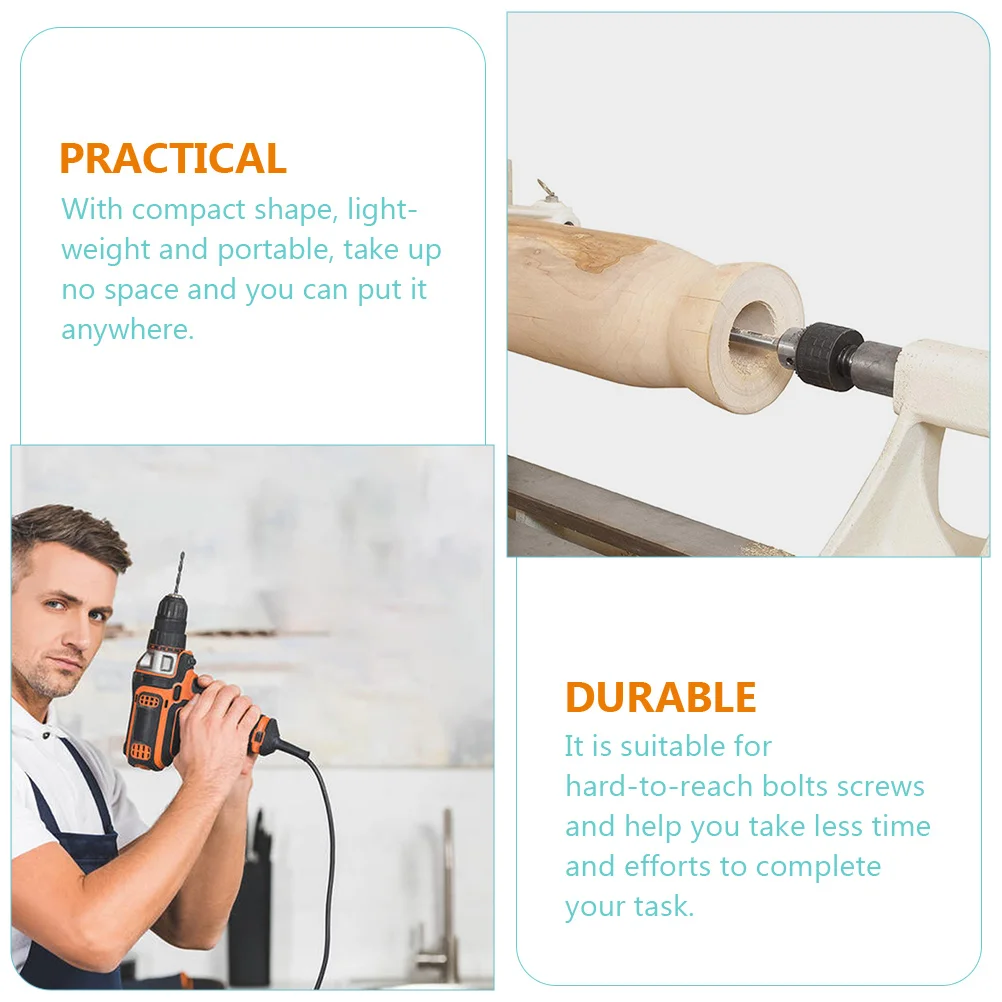 PRACTICAL
With compact shape, lightweight and portable, take up no space and you can put it anywhere.

DURABLE
It is suitable for hard-to-reach bolts screws and help you take less time and efforts to complete your task.