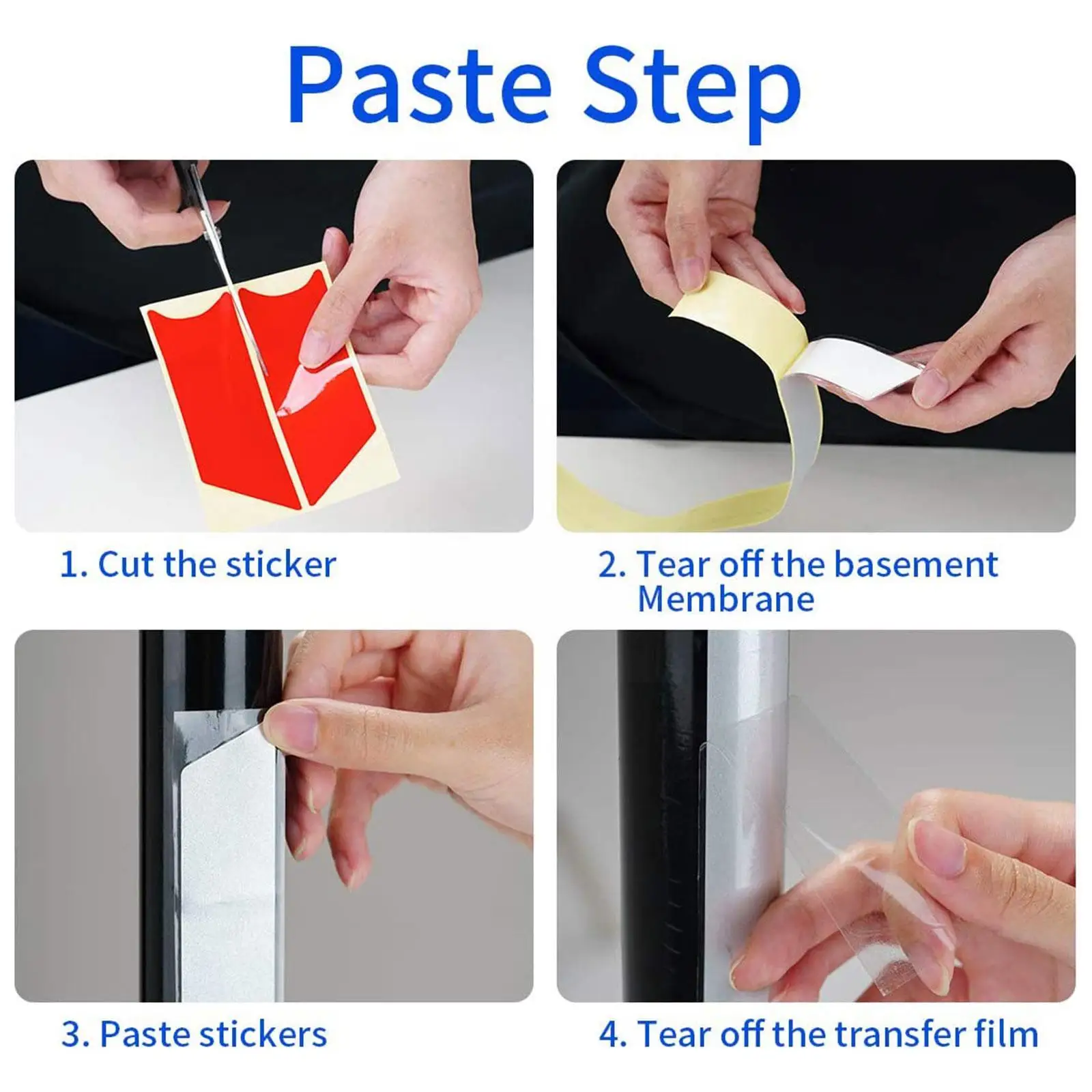 Paste Step

1. Cut the sticker

2. Tear off the basement Membrane

3. Paste stickers

4. Tear off the transfer film