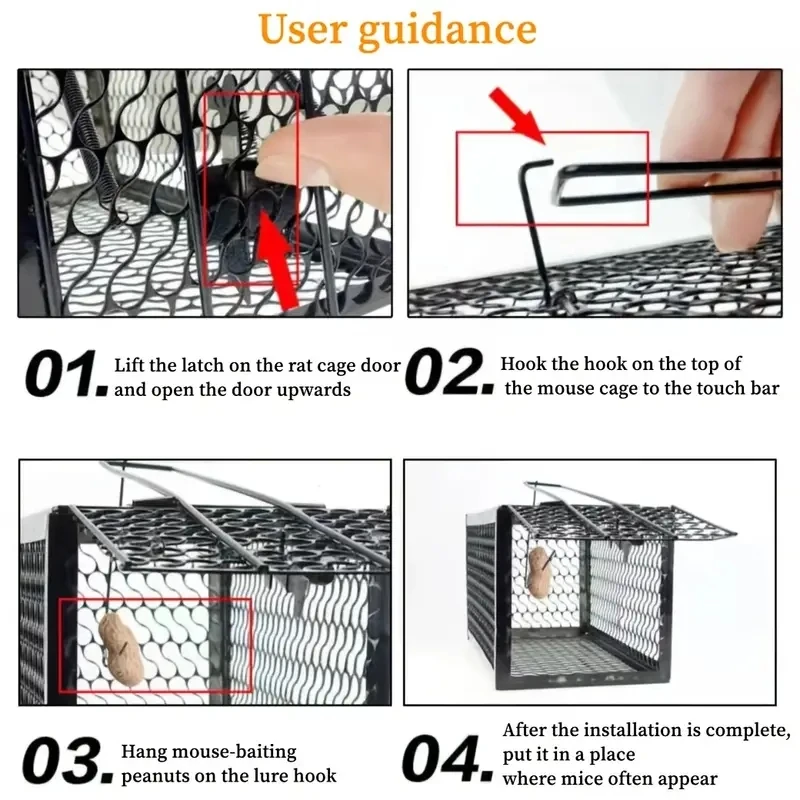 User guidance

01. Lift the latch on the rat cage door and open the door upwards

02. Hook the hook on the top of the mouse cage to the touch bar

03. Hang mouse-baiting peanuts on the lure hook

04. After the installation is complete, put it in a place where mice often appear