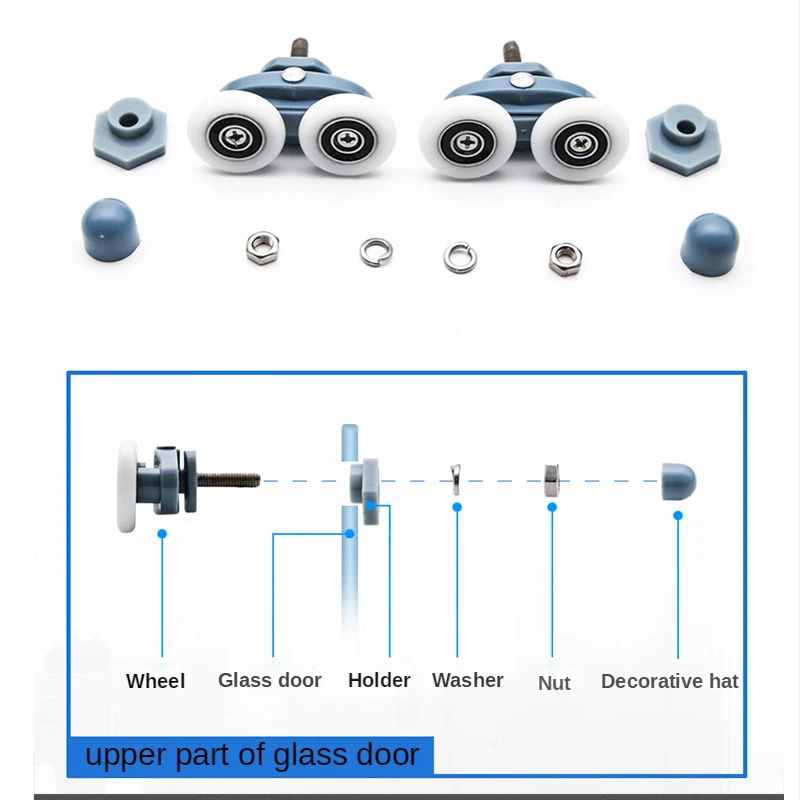 Wheel Glass door Holder Washer Nut Decorative hat

upper part of glass door