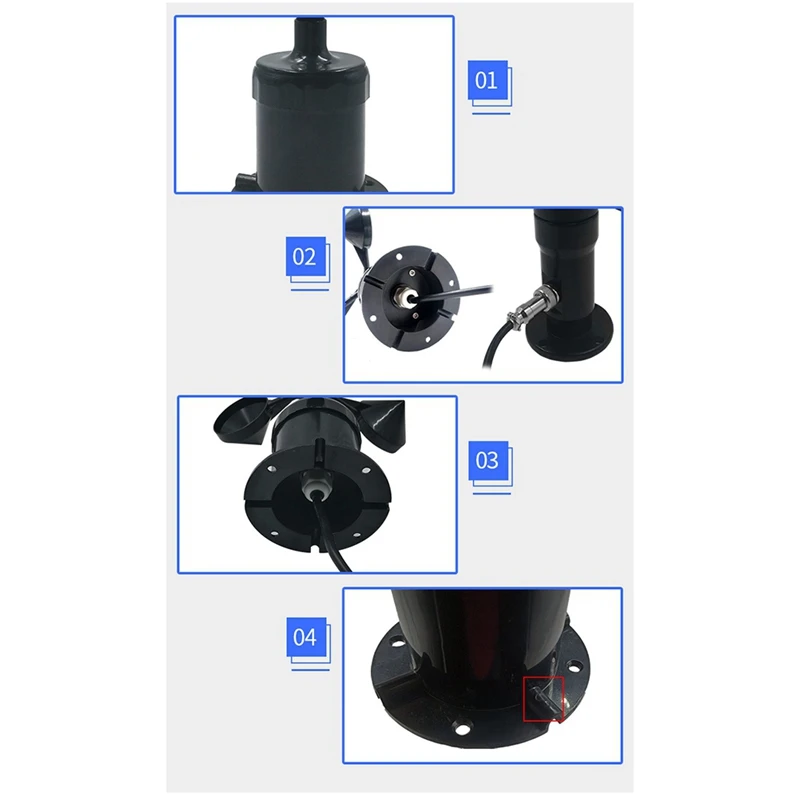 01

02

03

04