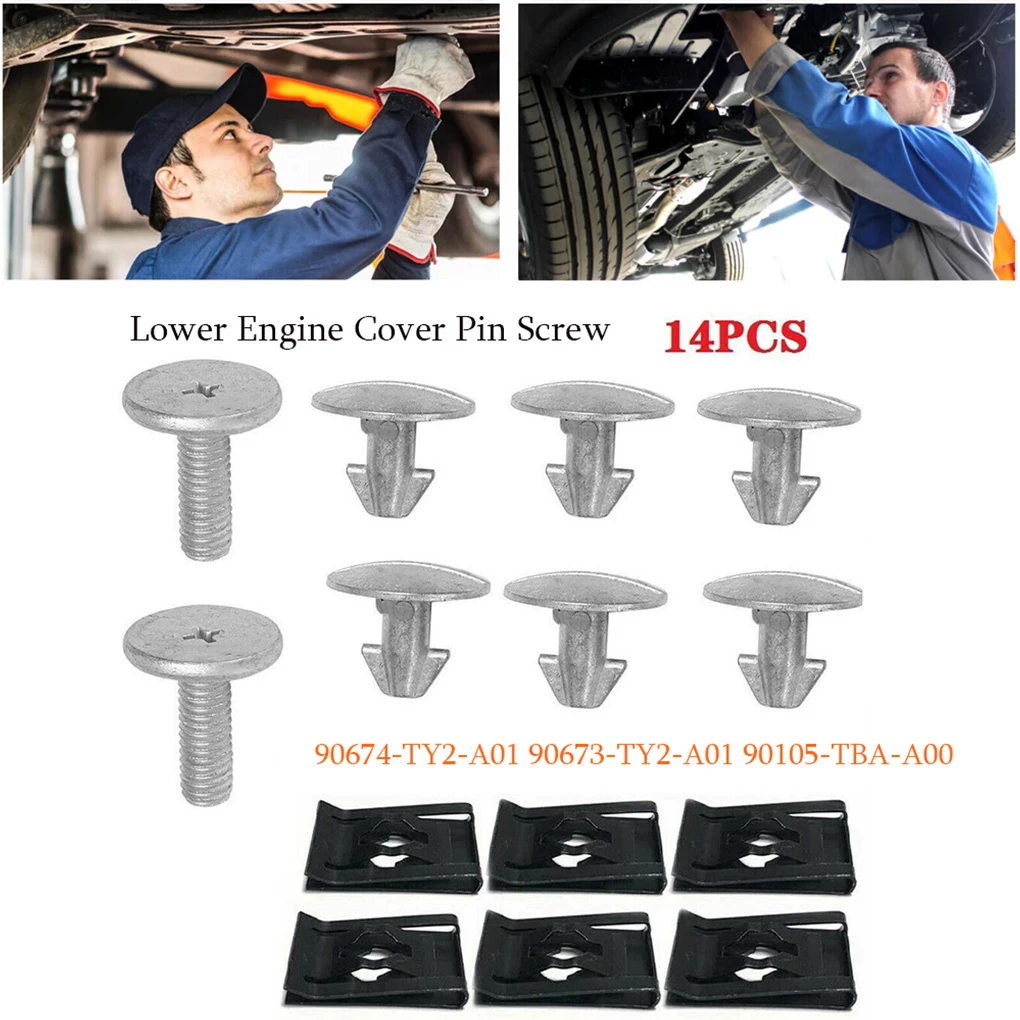 Lower Engine Cover Pin Screw 14PCS

90674-TY2-A01 90673-TY2-A01 90105-TBA-A00