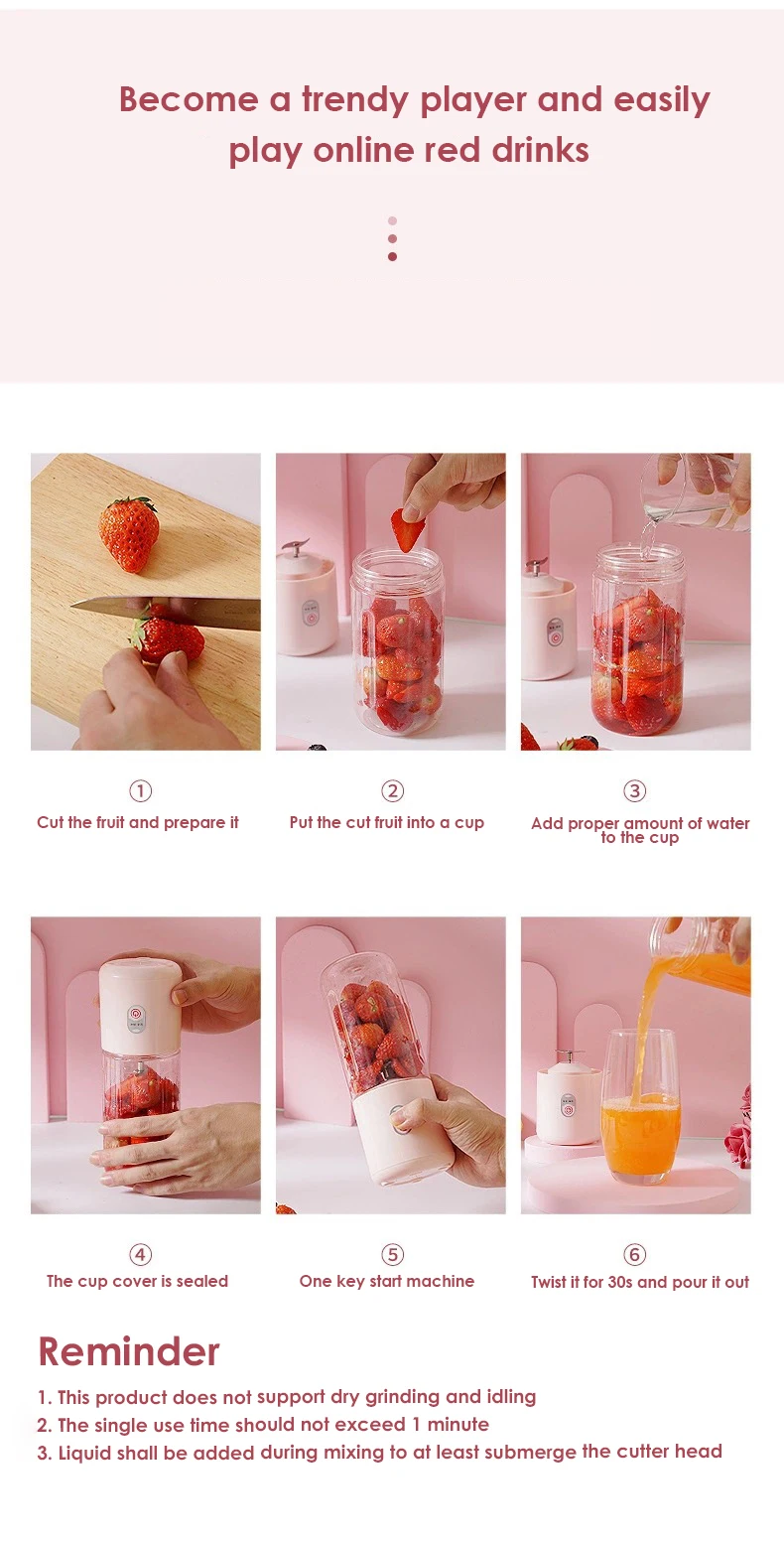 Become a trendy player and easily play online red drinks

①
Cut the fruit and prepare it

②
Put the cut fruit into a cup

③
Add proper amount of water to the cup

④
The cup cover is sealed

⑤
One key start machine

⑥
Twist it for 30s and pour it out

Reminder

1. This product does not support dry grinding and idling
2. The single use time should not exceed 1 minute
3. Liquid shall be added during mixing to at least submerge the cutter head