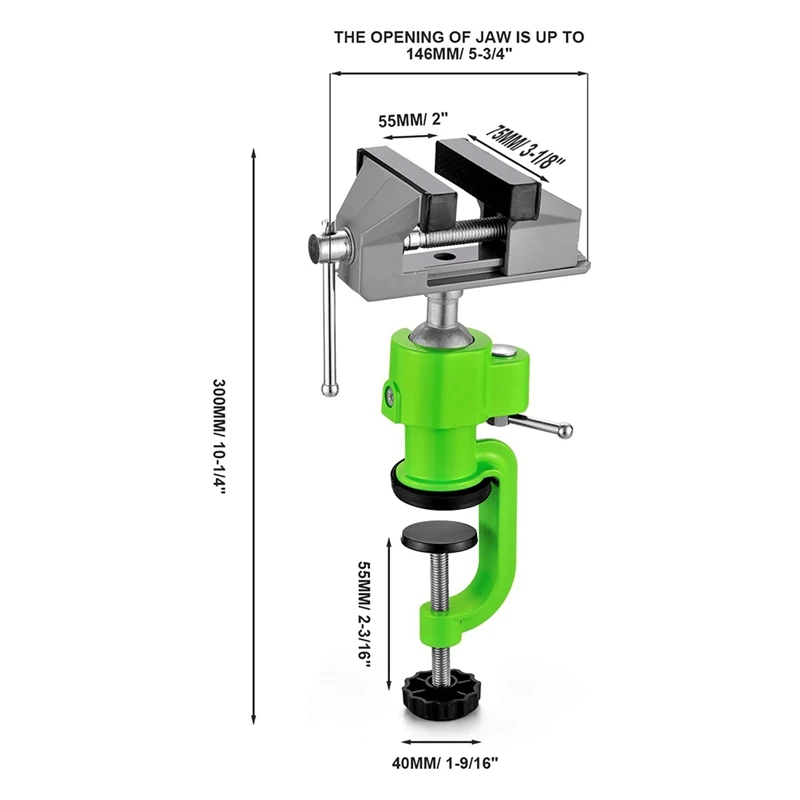 THE OPENING OF JAW IS UP TO 146MM/ 5-3/4"

55MM/ 2"

75MM/ 3-1/8"

300MM/ 10-1/4"

55MM/ 2-3/16"

40MM/ 1-9/16"