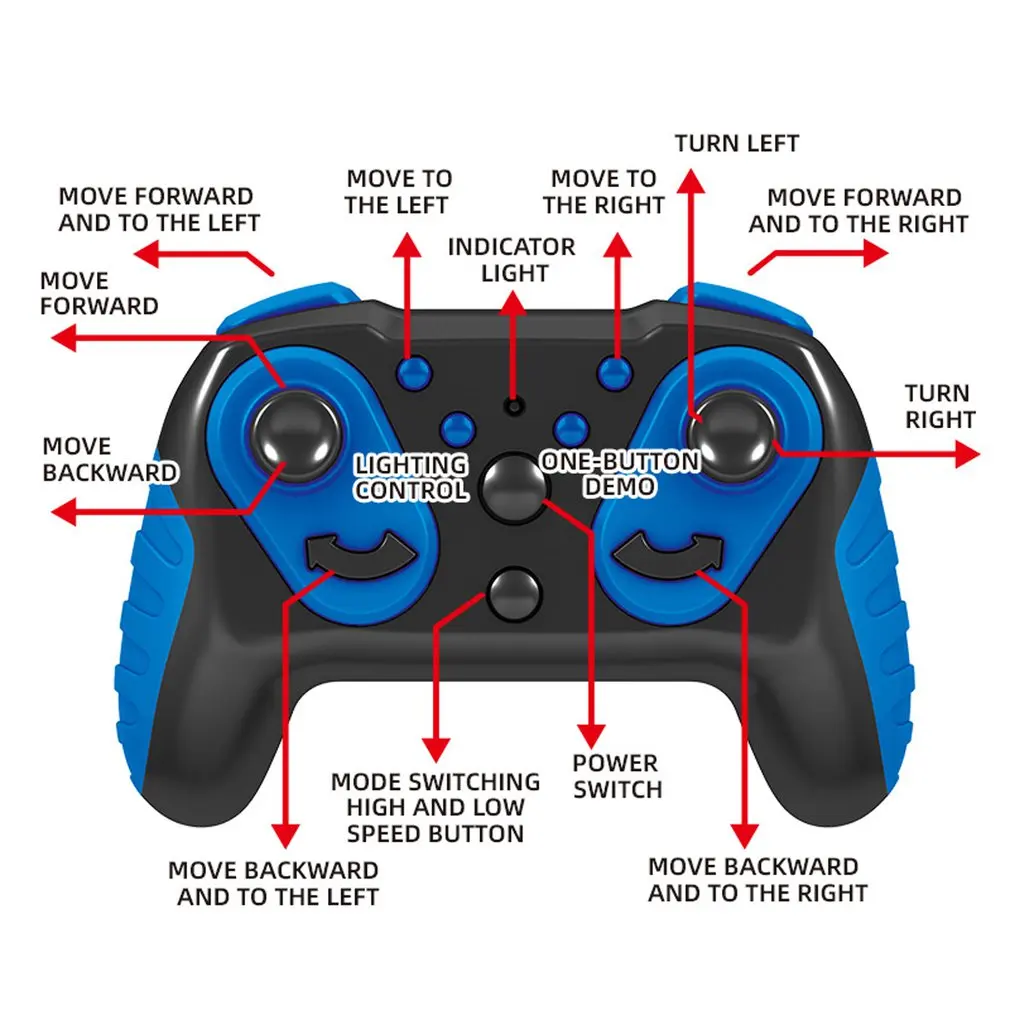 TURN LEFT

MOVE FORWARD AND TO THE LEFT

MOVE TO THE LEFT

MOVE TO THE RIGHT

MOVE FORWARD AND TO THE RIGHT

INDICATOR LIGHT

MOVE FORWARD

TURN RIGHT

MOVE BACKWARD

LIGHTING CONTROL

ONE-BUTTON DEMO

MODE SWITCHING HIGH AND LOW SPEED BUTTON

POWER SWITCH

MOVE BACKWARD AND TO THE LEFT

MOVE BACKWARD AND TO THE RIGHT