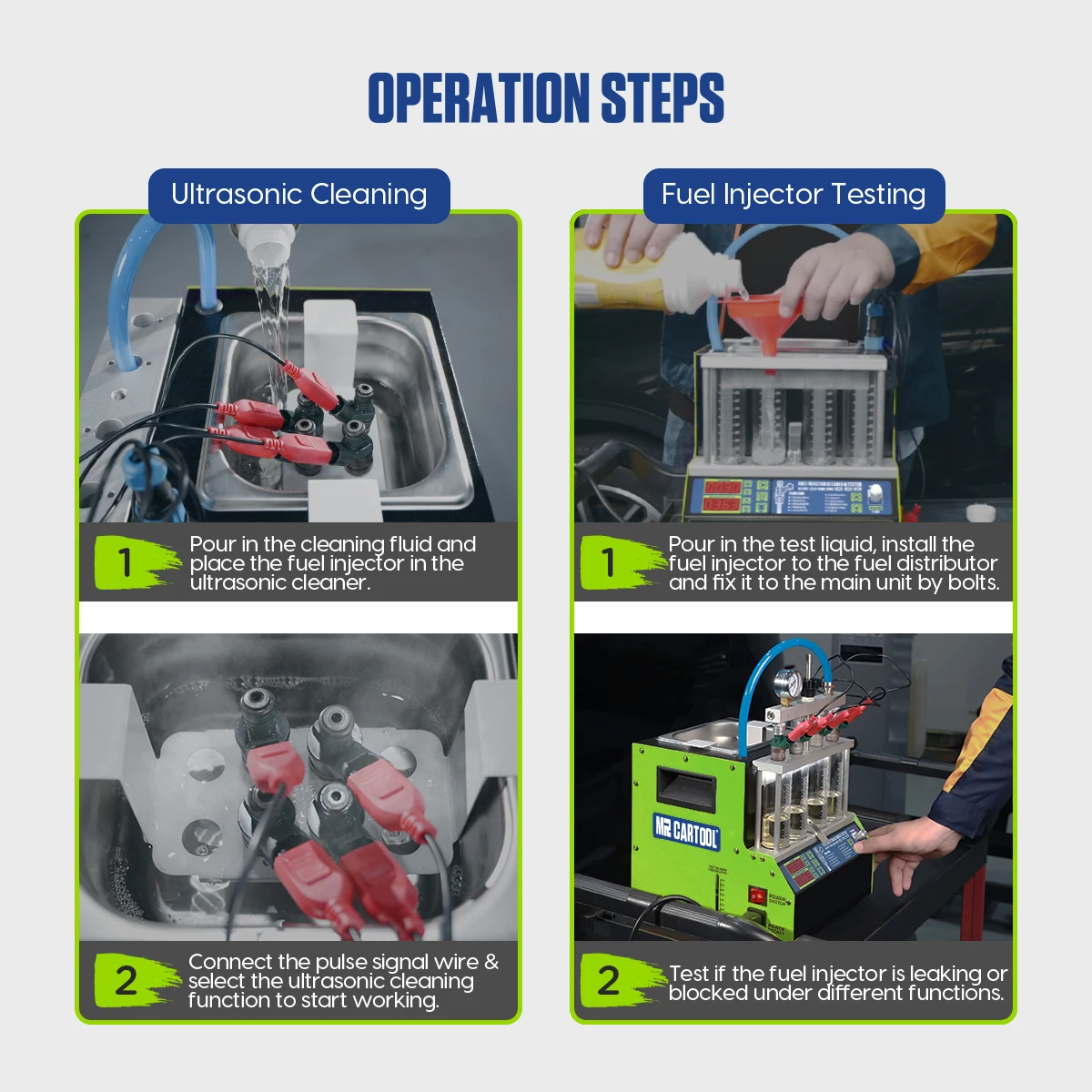 OPERATION STEPS

Ultrasonic Cleaning

1 Pour in the cleaning fluid and place the fuel injector in the ultrasonic cleaner.

2 Connect the pulse signal wire & select the ultrasonic cleaning function to start working.

Fuel Injector Testing

1 Pour in the test liquid, install the fuel injector to the fuel distributor and fix it to the main unit by bolts.

MR CARTOOL

2 Test if the fuel injector is leaking or blocked under different functions.