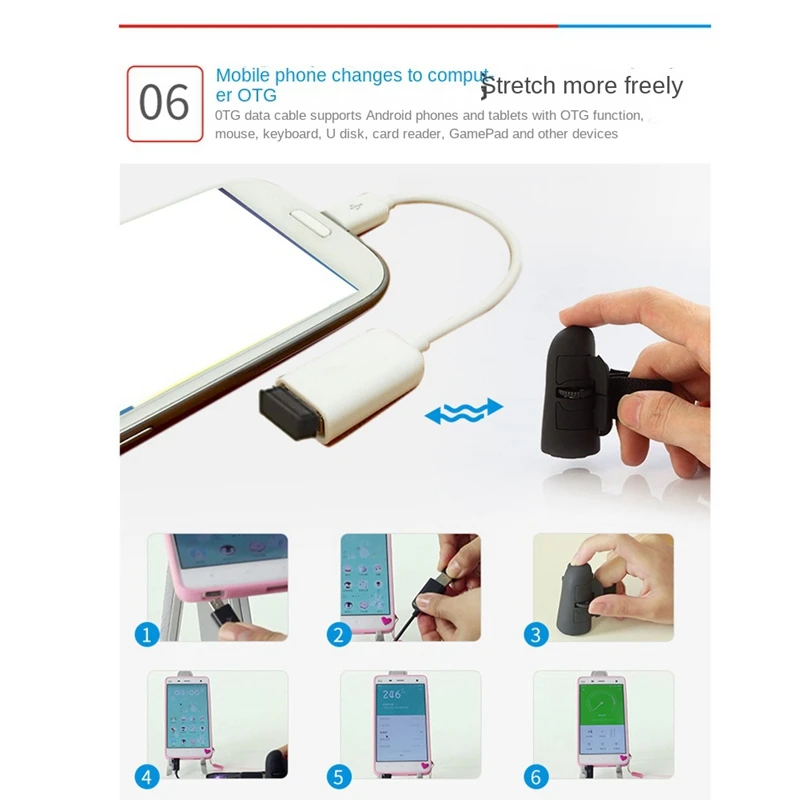 06

Mobile phone changes to computer OTG

Stretch more freely

0TG data cable supports Android phones and tablets with OTG function, mouse, keyboard, U disk, card reader, GamePad and other devices

1

2

3

4

5

6