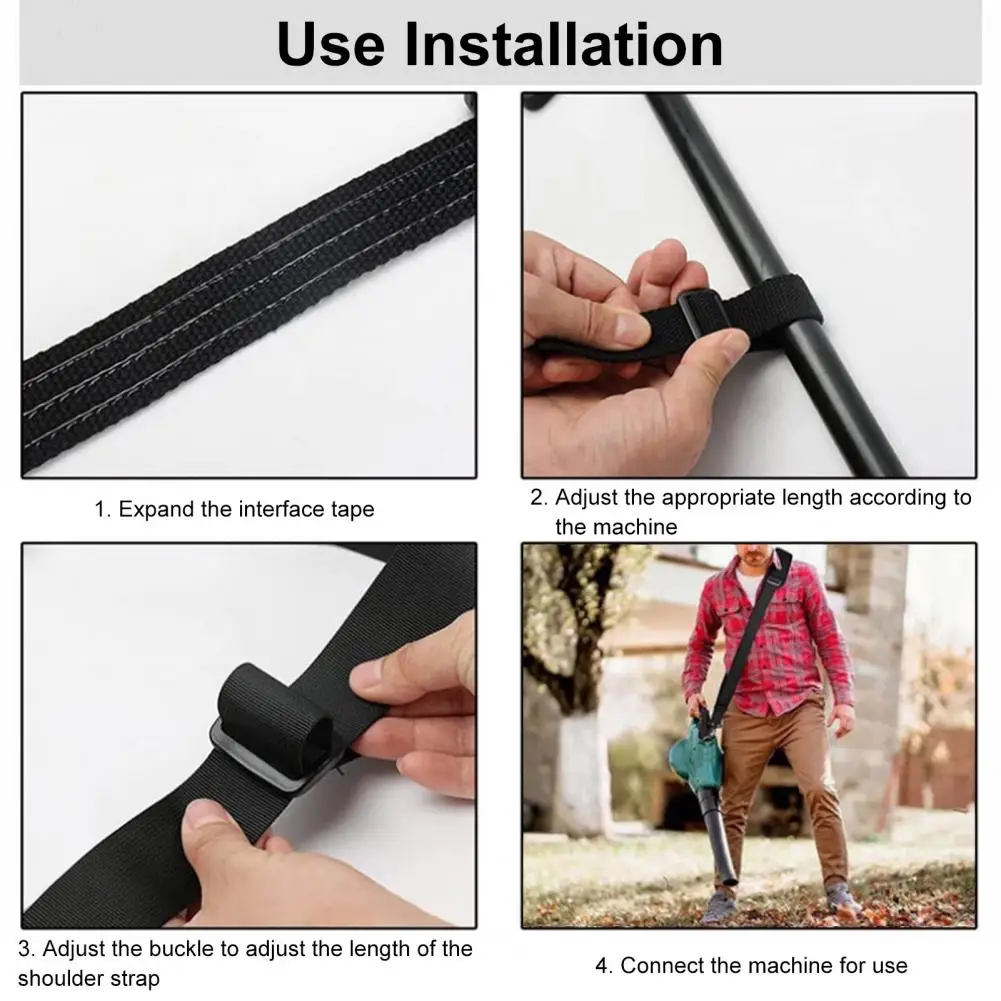 Use Installation

1. Expand the interface tape

2. Adjust the appropriate length according to the machine

3. Adjust the buckle to adjust the length of the shoulder strap

4. Connect the machine for use