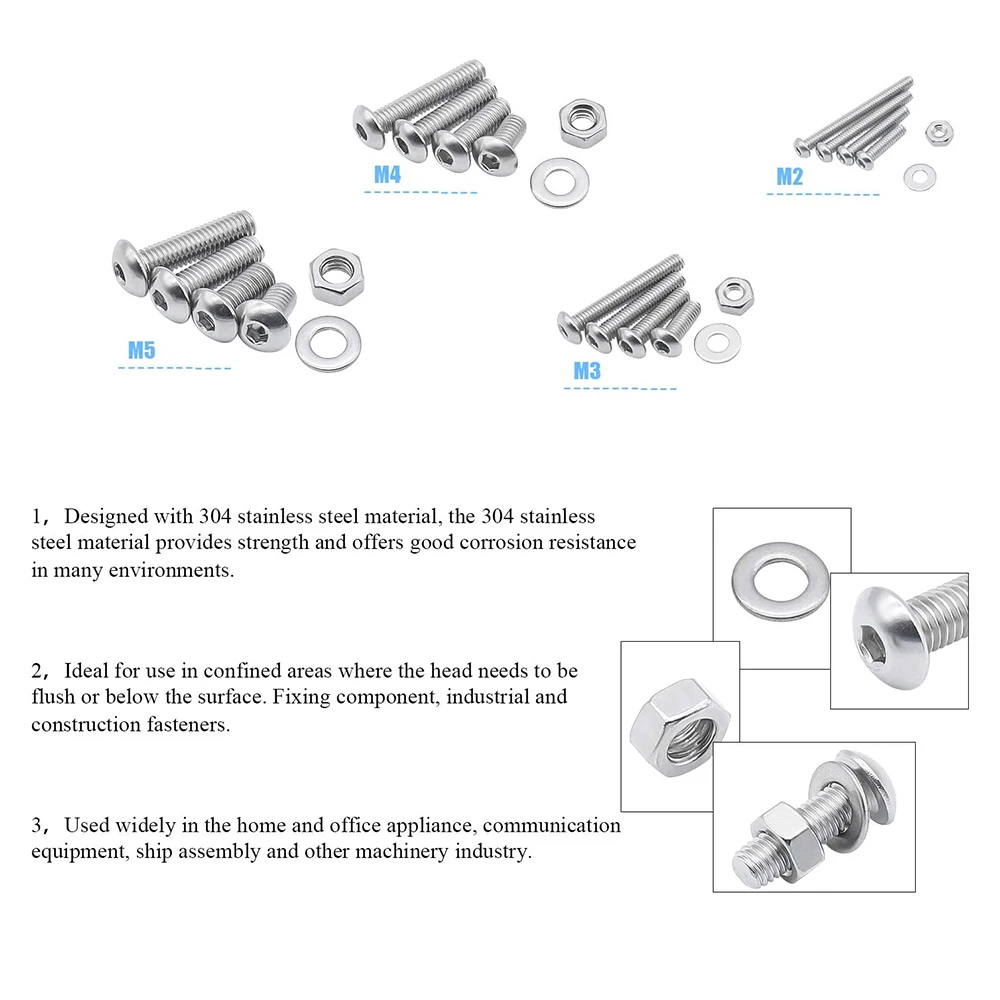 M4

M2

M5

M3

1，Designed with 304 stainless steel material, the 304 stainless steel material provides strength and offers good corrosion resistance in many environments.

2，Ideal for use in confined areas where the head needs to be flush or below the surface. Fixing component, industrial and construction fasteners.

3，Used widely in the home and office appliance, communication equipment, ship assembly and other machinery industry.