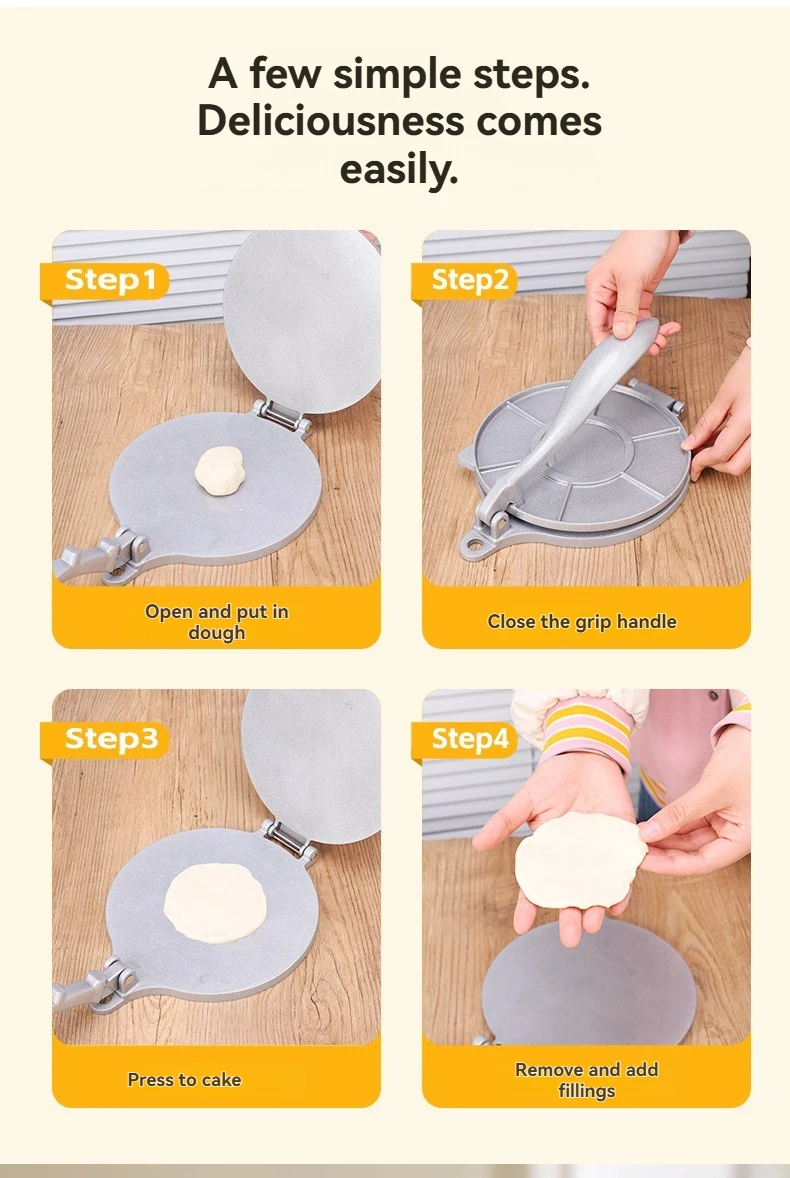 A few simple steps.
Deliciousness comes easily.

Step1

Open and put in dough

Step2

Close the grip handle

Step3

Press to cake

Step4

Remove and add fillings