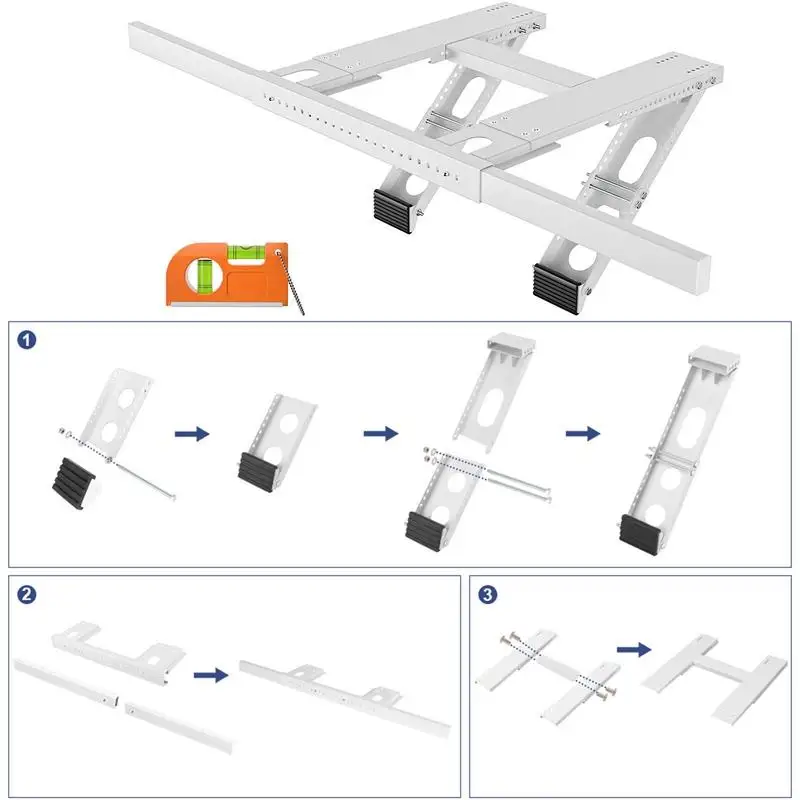 1

2

3