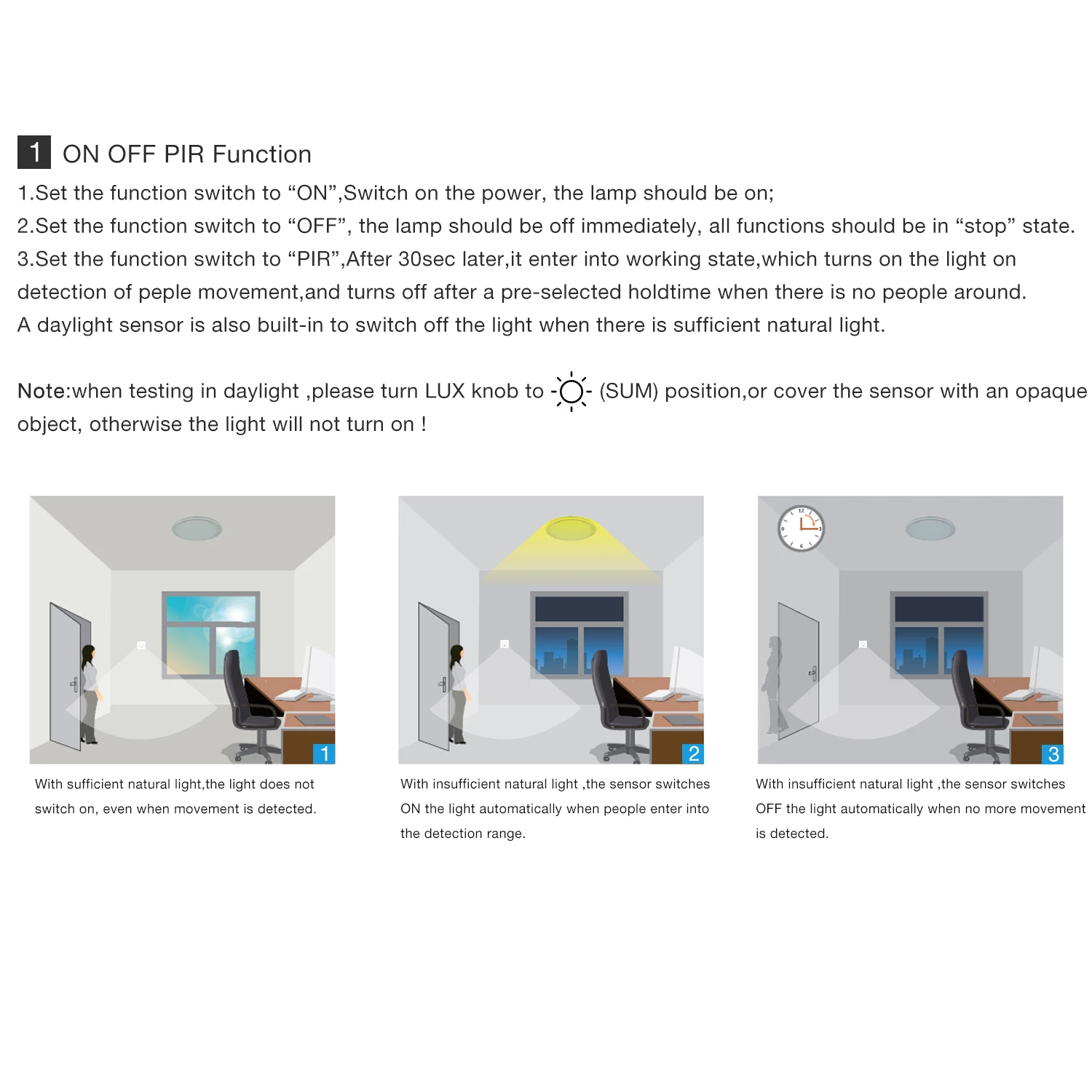 1 ON OFF PIR Function

1.Set the function switch to “ON”,Switch on the power, the lamp should be on;
2.Set the function switch to “OFF”, the lamp should be off immediately, all functions should be in “stop” state.
3.Set the function switch to “PIR”,After 30sec later,it enter into working state,which turns on the light on detection of peple movement,and turns off after a pre-selected holdtime when there is no people around.
A daylight sensor is also built-in to switch off the light when there is sufficient natural light.

Note:when testing in daylight ,please turn LUX knob to (SUM) position,or cover the sensor with an opaque object, otherwise the light will not turn on !

1

With sufficient natural light,the light does not switch on, even when movement is detected.

2

With insufficient natural light ,the sensor switches ON the light automatically when people enter into the detection range.

3

With insufficient natural light ,the sensor switches OFF the light automatically when no more movement is detected.