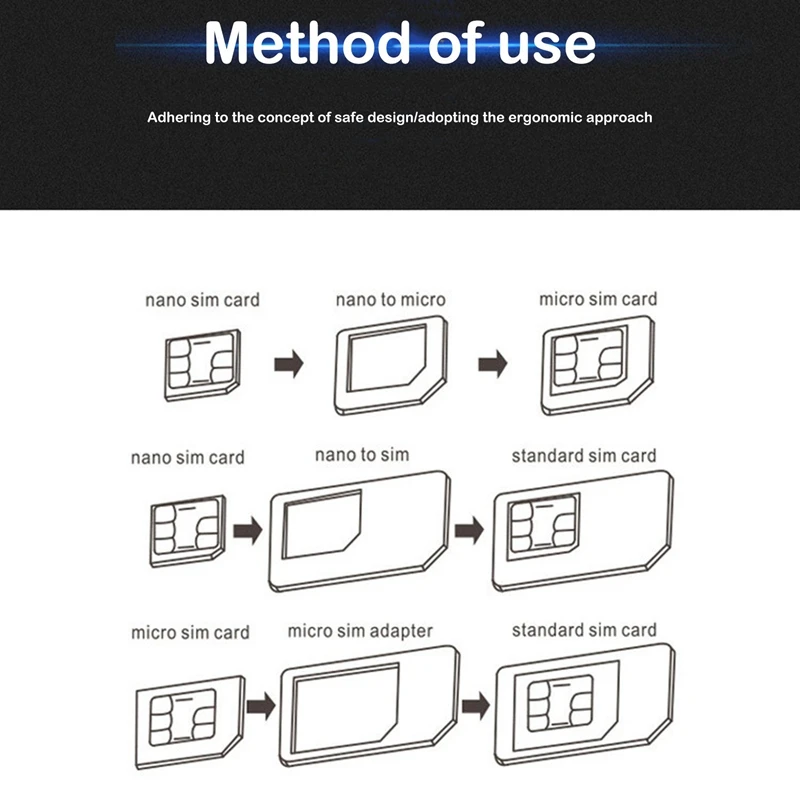 Method of use

Adhering to the concept of safe design/adopting the ergonomic approach

nano sim card

nano to micro

micro sim card

nano sim card

nano to sim

standard sim card

micro sim card

micro sim adapter

standard sim card