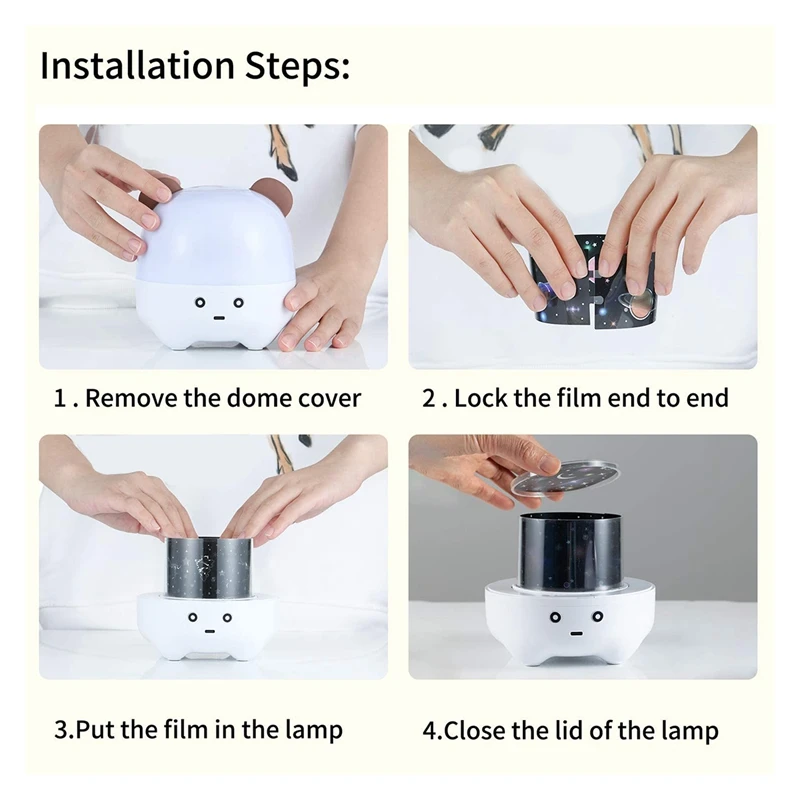 Installation Steps:

1 . Remove the dome cover

2 . Lock the film end to end

3.Put the film in the lamp

4.Close the lid of the lamp