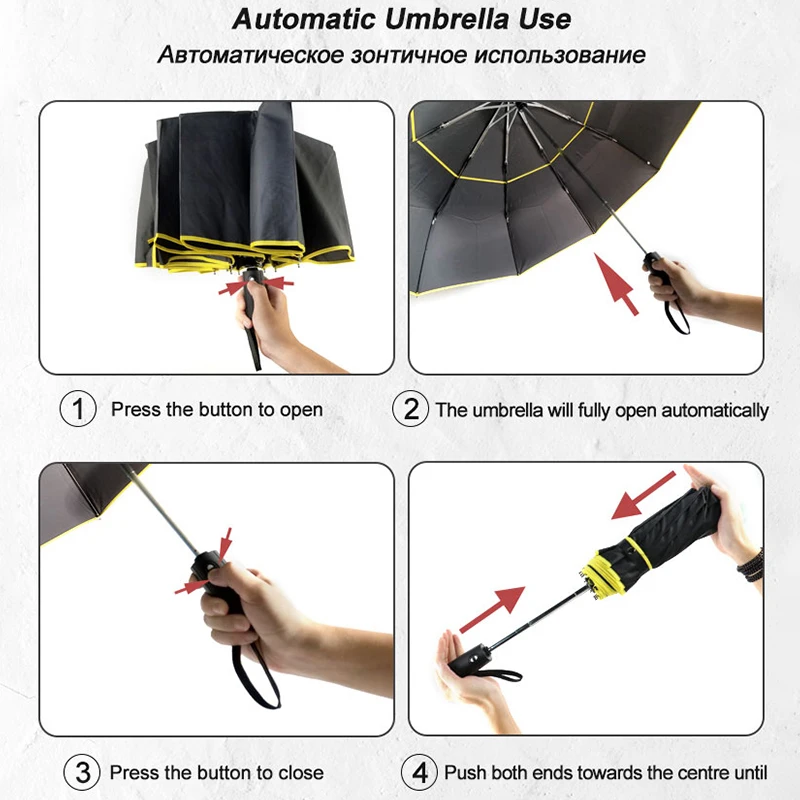 Automatic Umbrella Use
Автоматическое зонтичное использование

1 Press the button to open

2 The umbrella will fully open automatically

3 Press the button to close

4 Push both ends towards the centre until