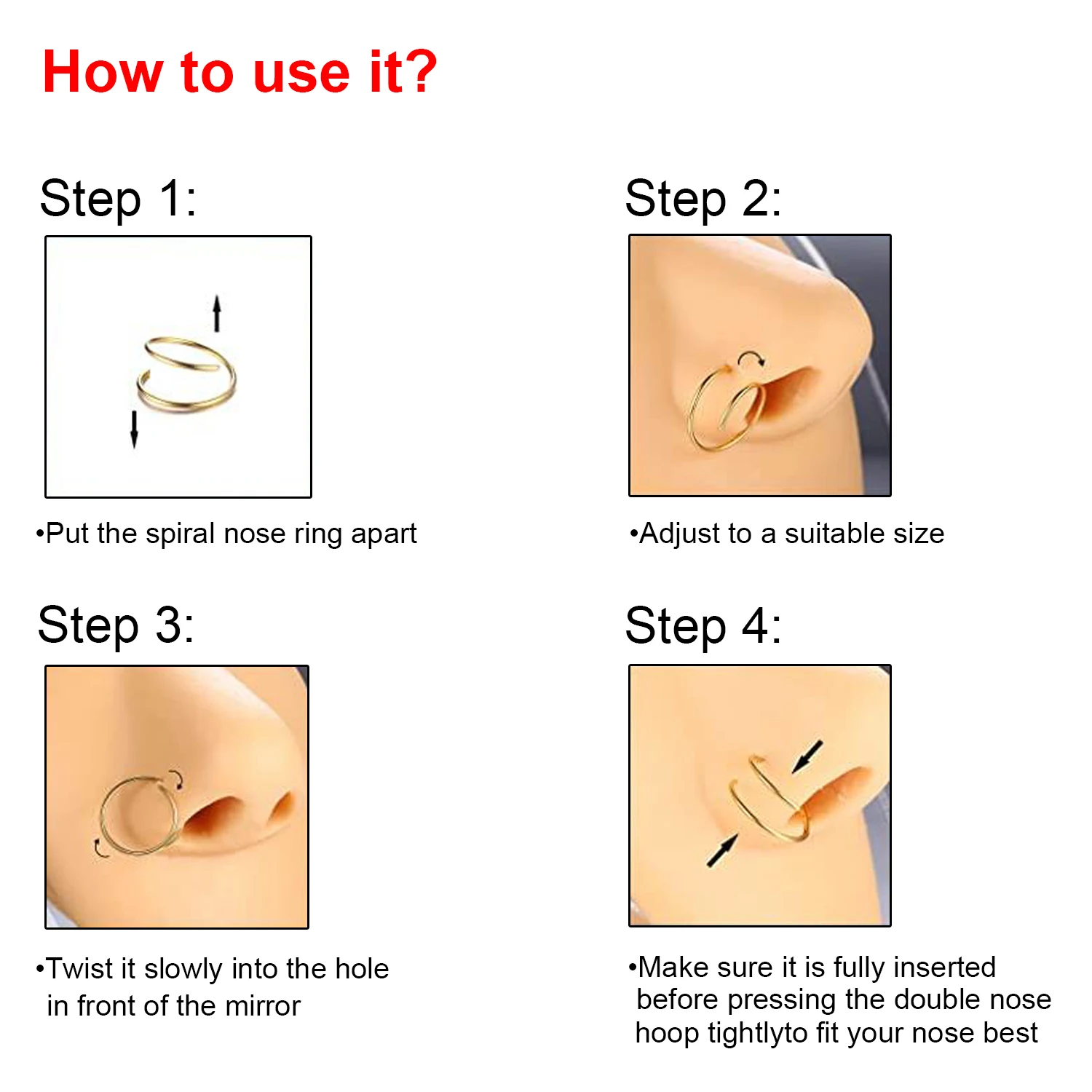 How to use it?

Step 1:

•Put the spiral nose ring apart

Step 2:

•Adjust to a suitable size

Step 3:

•Twist it slowly into the hole in front of the mirror

Step 4:

•Make sure it is fully inserted before pressing the double nose hoop tightlyto fit your nose best