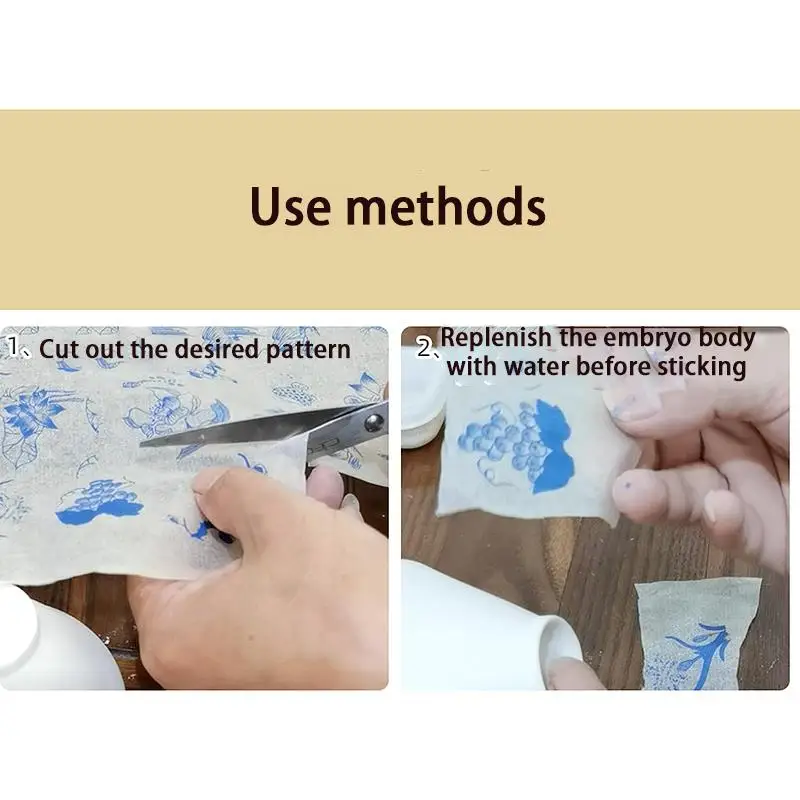 Use methods

1、Cut out the desired pattern

2、Replenish the embryo body with water before sticking