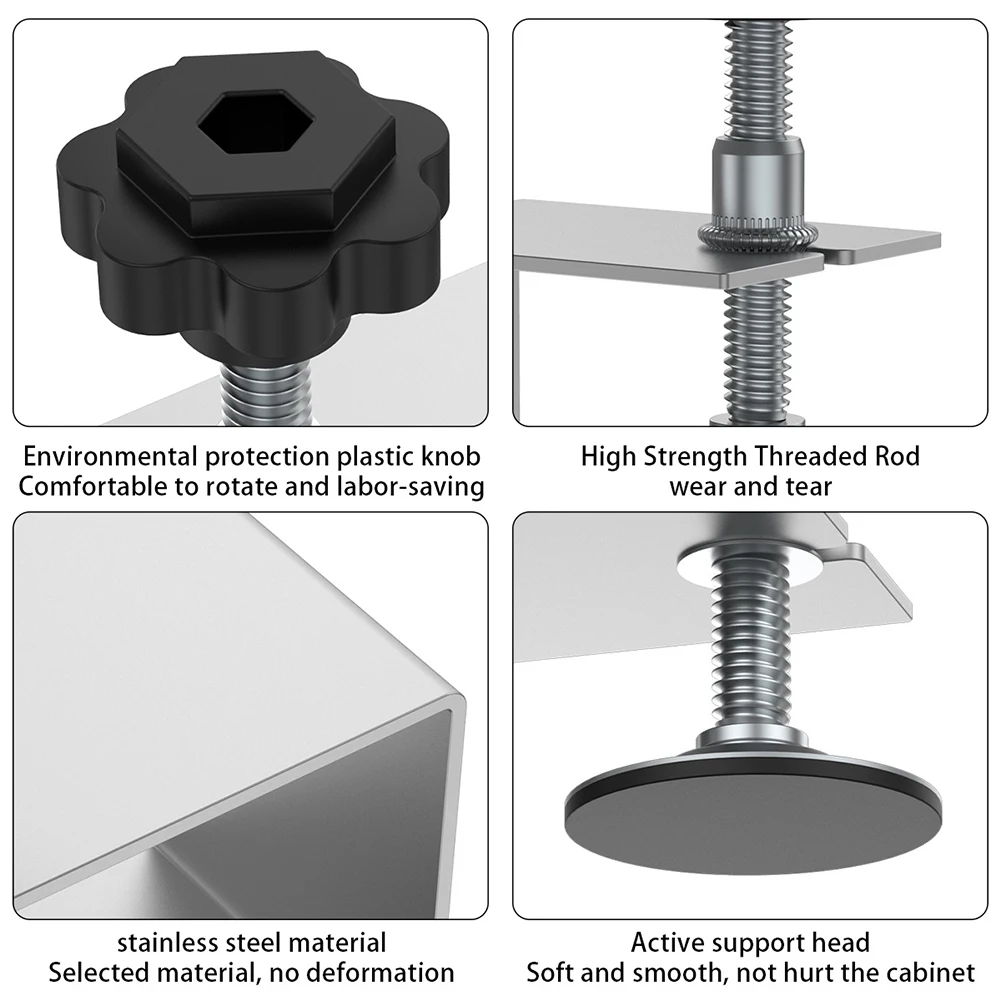 Environmental protection plastic knob
Comfortable to rotate and labor-saving

High Strength Threaded Rod
wear and tear

stainless steel material
Selected material, no deformation

Active support head
Soft and smooth, not hurt the cabinet