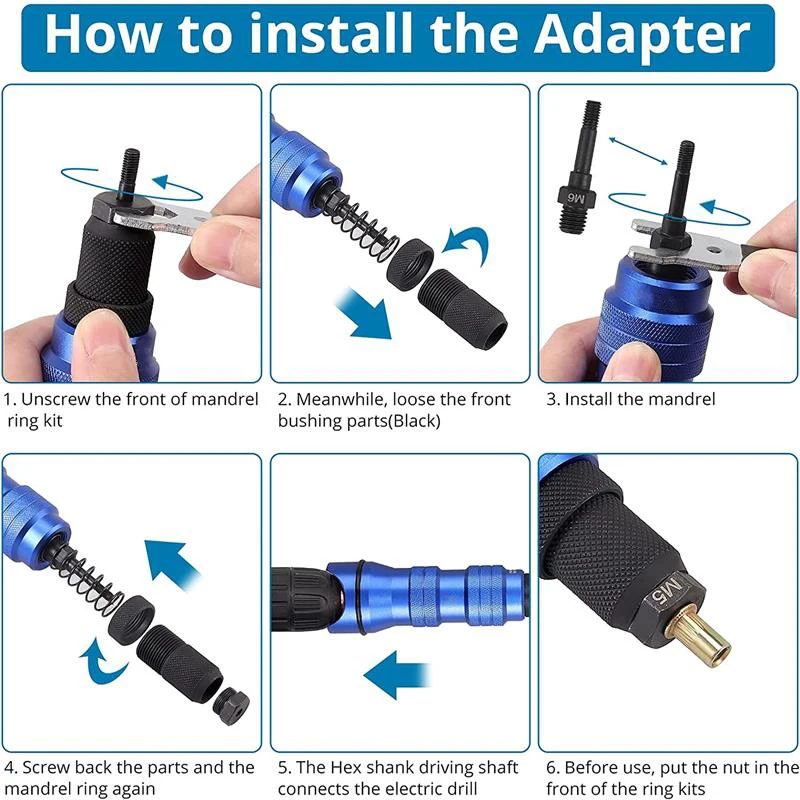 How to install the Adapter

M6

1. Unscrew the front of mandrel ring kit

2. Meanwhile, loose the front bushing parts(Black)

3. Install the mandrel

M5

4. Screw back the parts and the mandrel ring again

5. The Hex shank driving shaft connects the electric drill

6. Before use, put the nut in the front of the ring kits