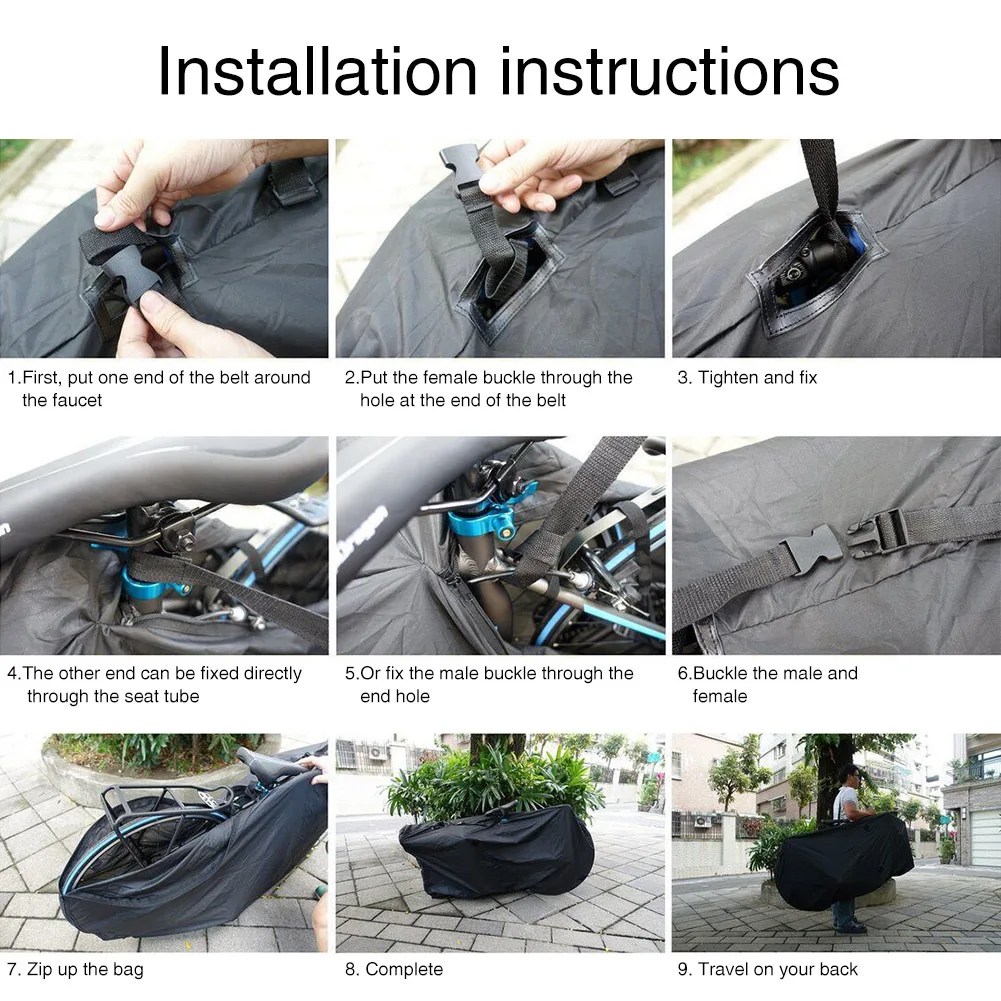 Installation instructions

1.First, put one end of the belt around the faucet

2.Put the female buckle through the hole at the end of the belt

3. Tighten and fix

4.The other end can be fixed directly through the seat tube

5.Or fix the male buckle through the end hole

6.Buckle the male and female

7. Zip up the bag

8. Complete

9. Travel on your back