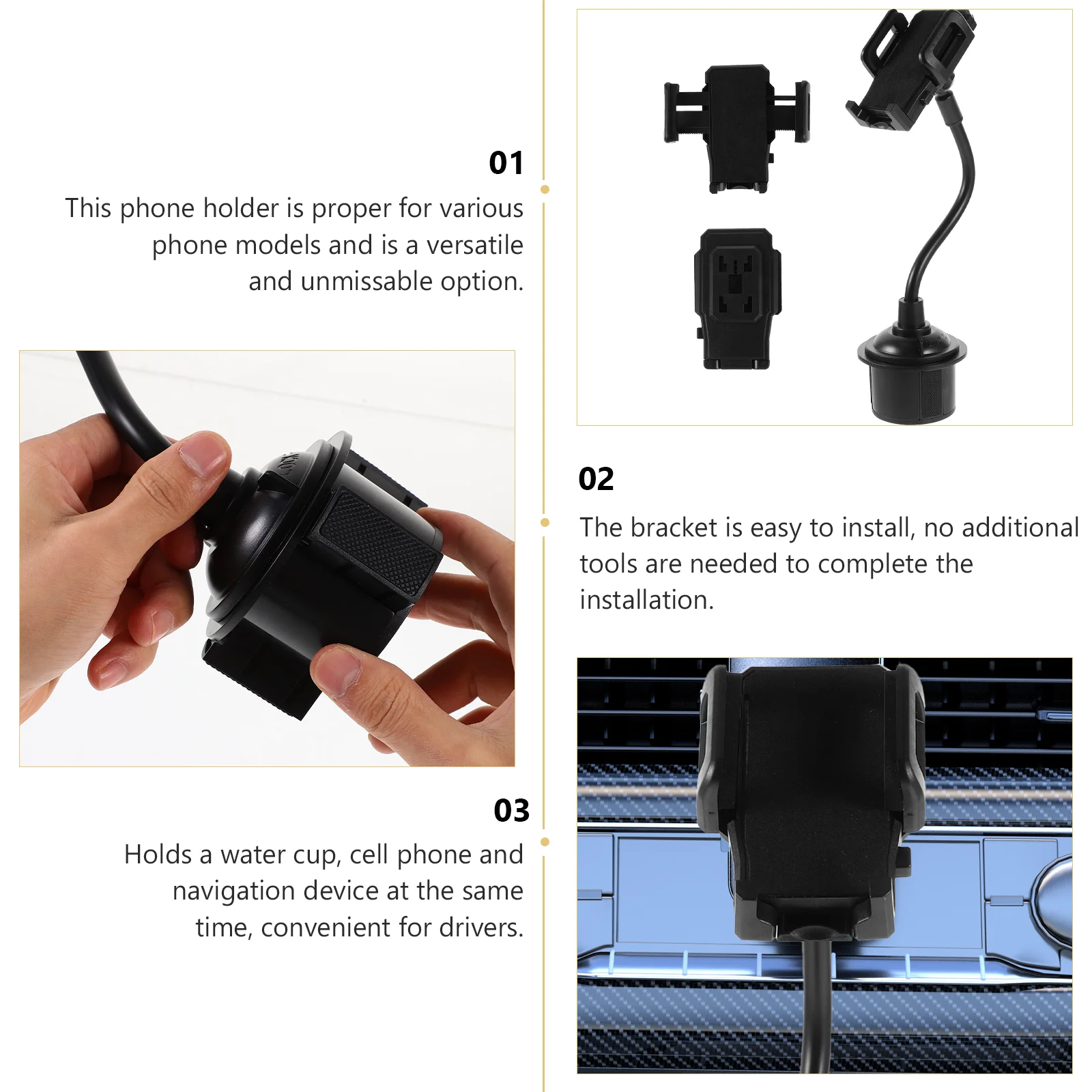 01

This phone holder is proper for various phone models and is a versatile and unmissable option.

02

The bracket is easy to install, no additional tools are needed to complete the installation.

03

Holds a water cup, cell phone and navigation device at the same time, convenient for drivers.