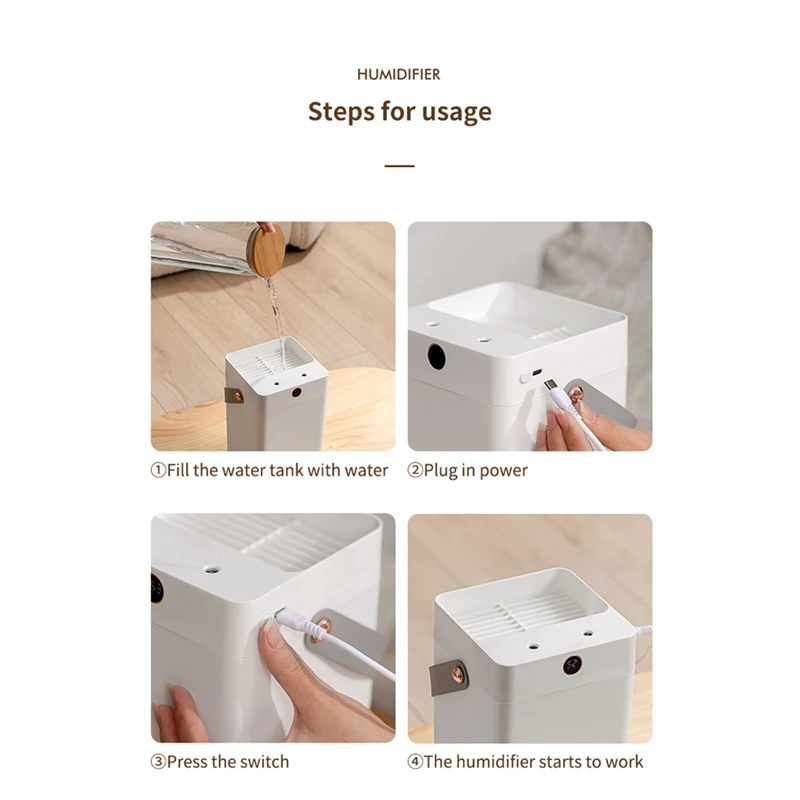 HUMIDIFIER

Steps for usage

①Fill the water tank with water

②Plug in power

③Press the switch

④The humidifier starts to work