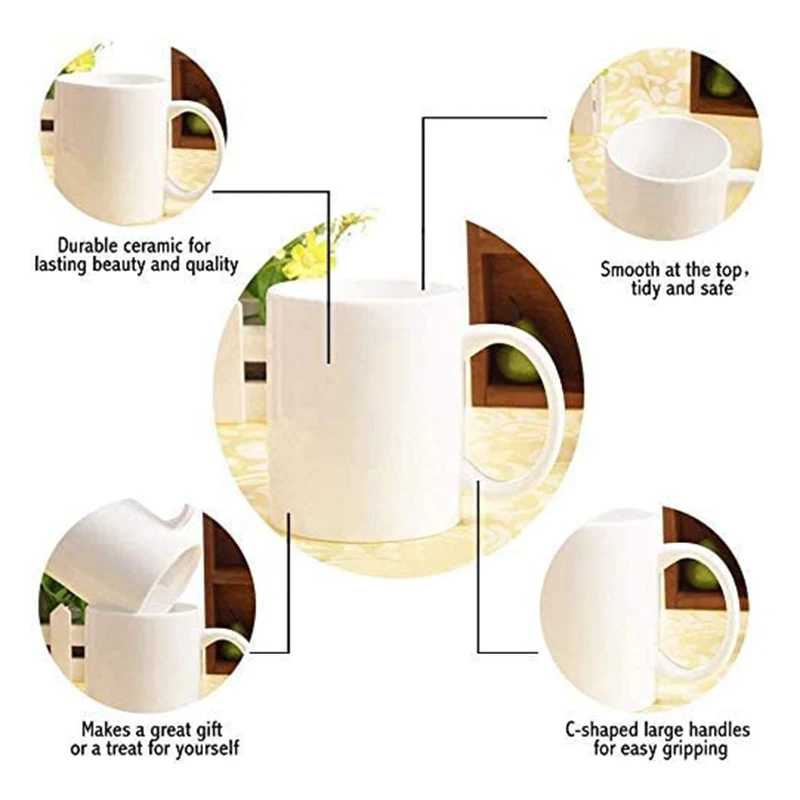 Durable ceramic for lasting beauty and quality

Smooth at the top, tidy and safe

Makes a great gift or a treat for yourself

C-shaped large handles for easy gripping