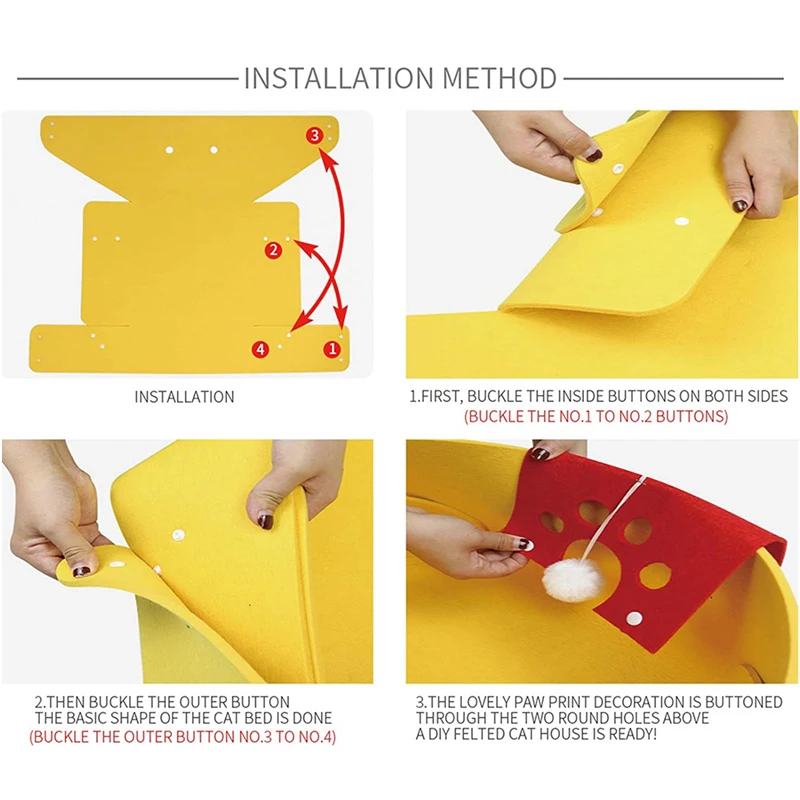 INSTALLATION METHOD

3
2
4
1

INSTALLATION

1.FIRST, BUCKLE THE INSIDE BUTTONS ON BOTH SIDES
(BUCKLE THE NO.1 TO NO.2 BUTTONS)

2.THEN BUCKLE THE OUTER BUTTON
THE BASIC SHAPE OF THE CAT BED IS DONE
(BUCKLE THE OUTER BUTTON NO.3 TO NO.4)

3.THE LOVELY PAW PRINT DECORATION IS BUTTONED
THROUGH THE TWO ROUND HOLES ABOVE
A DIY FELTED CAT HOUSE IS READY!