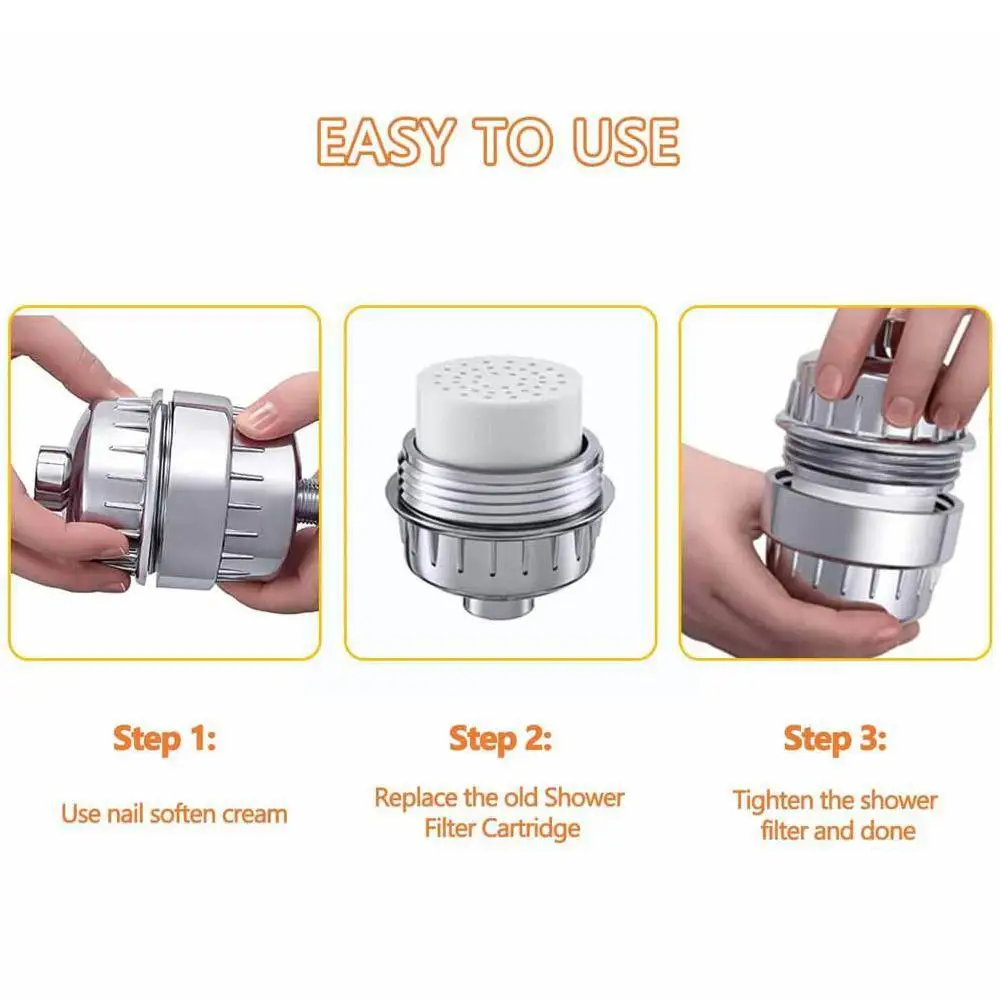 EASY TO USE

Step 1:

Use nail soften cream

Step 2:

Replace the old Shower Filter Cartridge

Step 3:

Tighten the shower filter and done