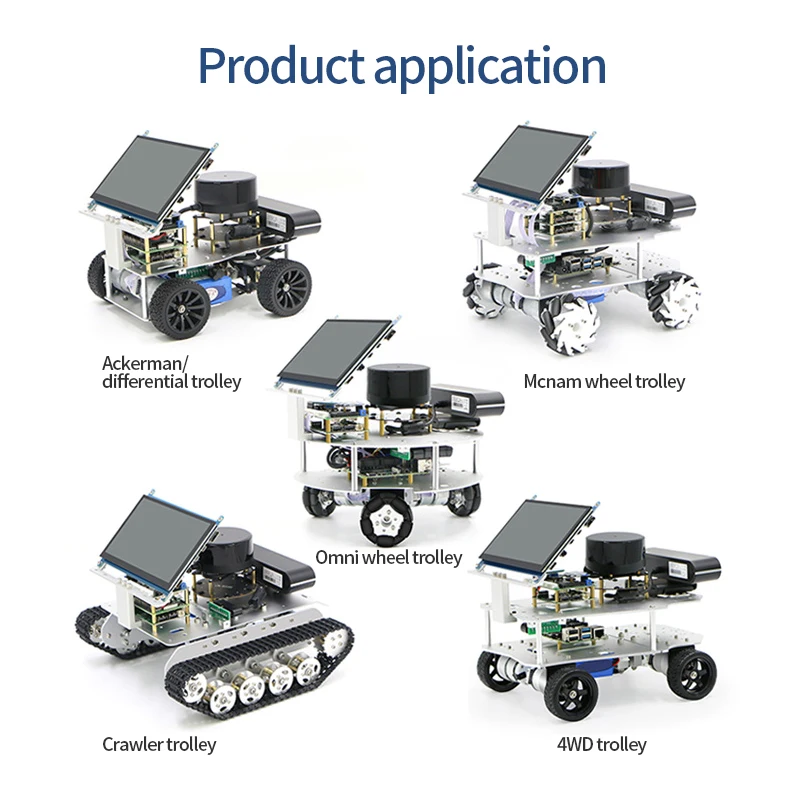 Product application

Ackerman/
differential trolley

Mcnam wheel trolley

Omni wheel trolley

Crawler trolley

4WD trolley