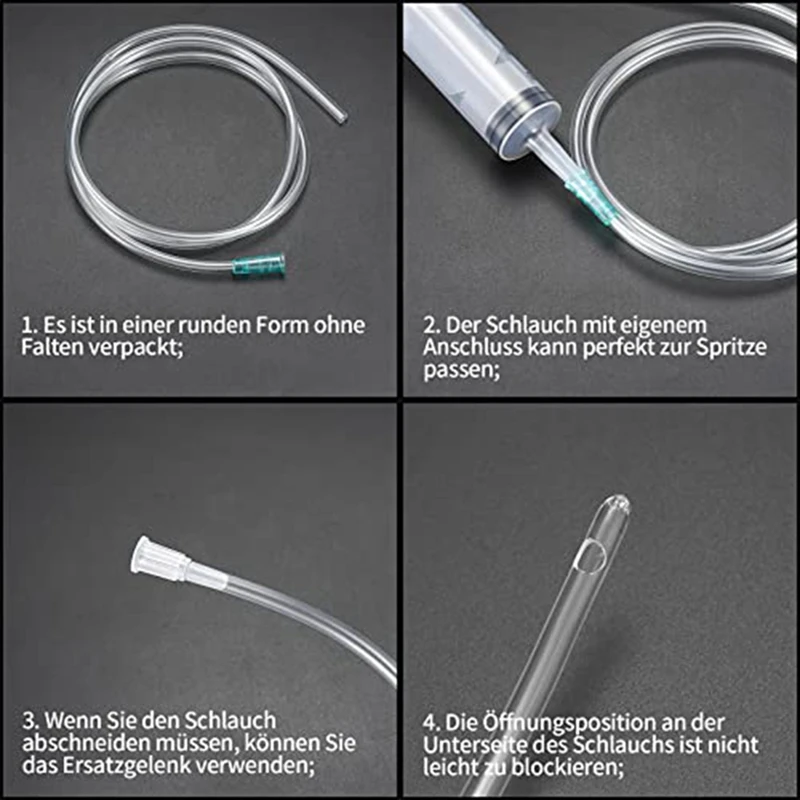 1. Es ist in einer runden Form ohne Falten verpackt;

2. Der Schlauch mit eigenem Anschluss kann perfekt zur Spritze passen;

3. Wenn Sie den Schlauch abschneiden müssen, können Sie das Ersatzgelenk verwenden;

4. Die Öffnungsposition an der Unterseite des Schlauchs ist nicht leicht zu blockieren;