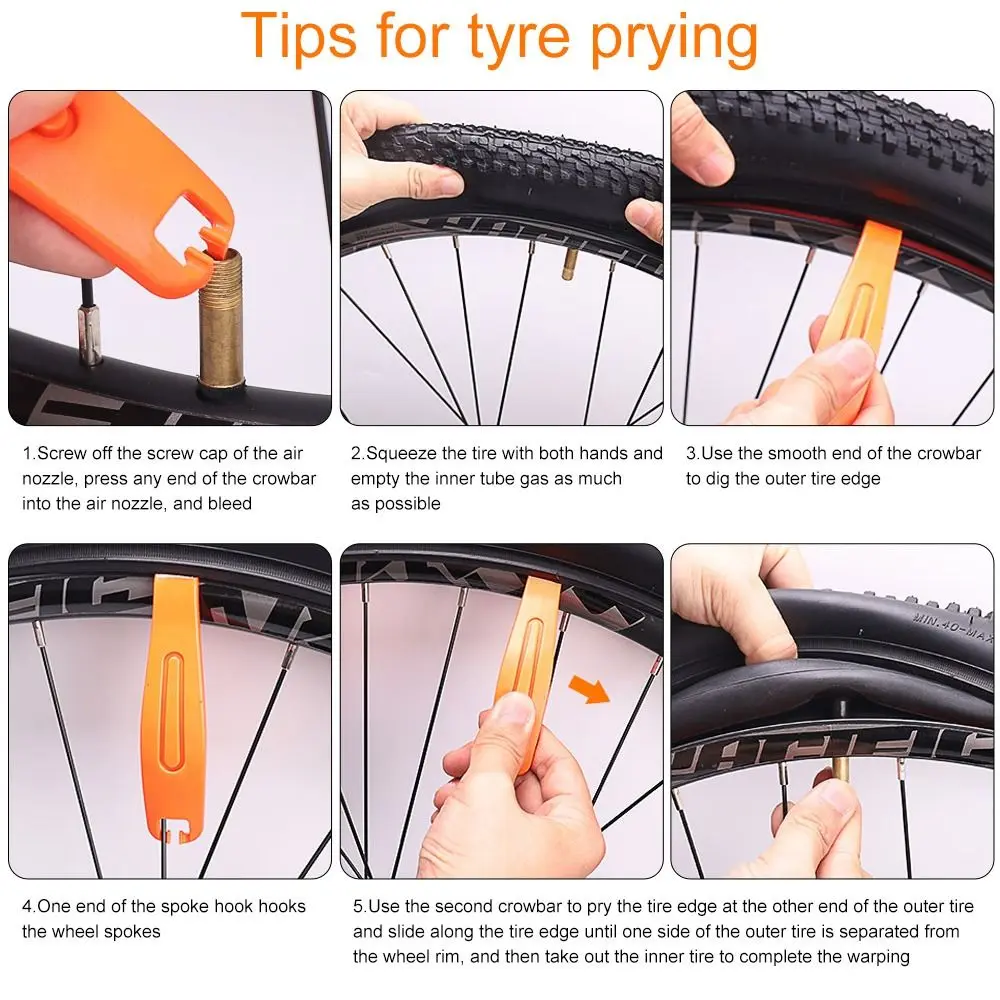 Tips for tyre prying

1.Screw off the screw cap of the air nozzle, press any end of the crowbar into the air nozzle, and bleed

2.Squeeze the tire with both hands and empty the inner tube gas as much as possible

3.Use the smooth end of the crowbar to dig the outer tire edge

MIN.40-MAX

4.One end of the spoke hook hooks the wheel spokes

5.Use the second crowbar to pry the tire edge at the other end of the outer tire and slide along the tire edge until one side of the outer tire is separated from the wheel rim, and then take out the inner tire to complete the warping