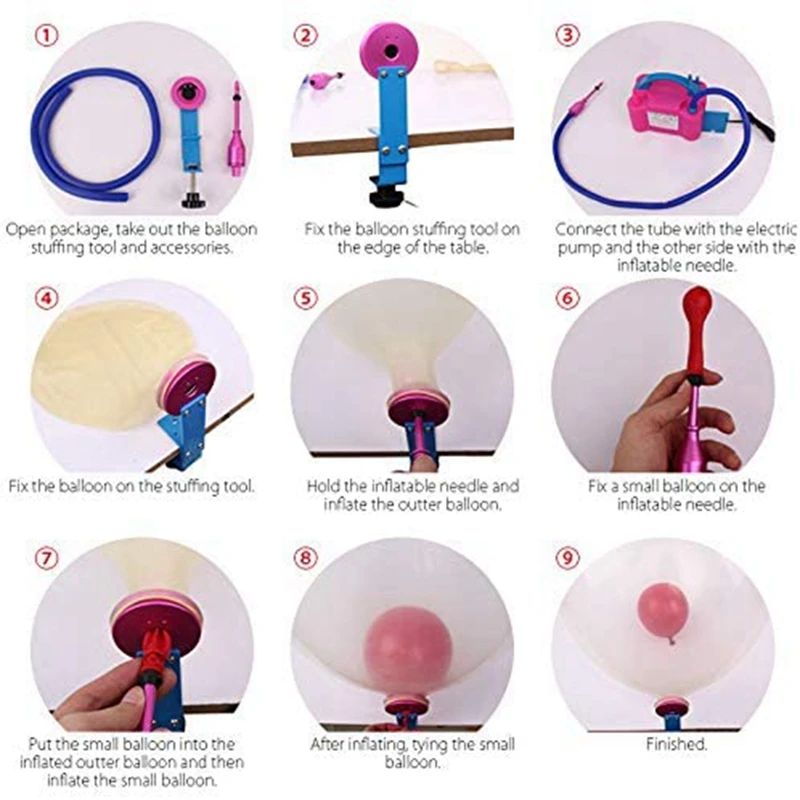 ①

Open package, take out the balloon stuffing tool and accessories.

②

Fix the balloon stuffing tool on the edge of the table.

③

Connect the tube with the electric pump and the other side with the inflatable needle.

④

Fix the balloon on the stuffing tool.

⑤

Hold the inflatable needle and inflate the outter balloon.

⑥

Fix a small balloon on the inflatable needle.

⑦

Put the small balloon into the inflated outter balloon and then inflate the small balloon.

⑧

After inflating, tying the small balloon.

⑨

Finished.