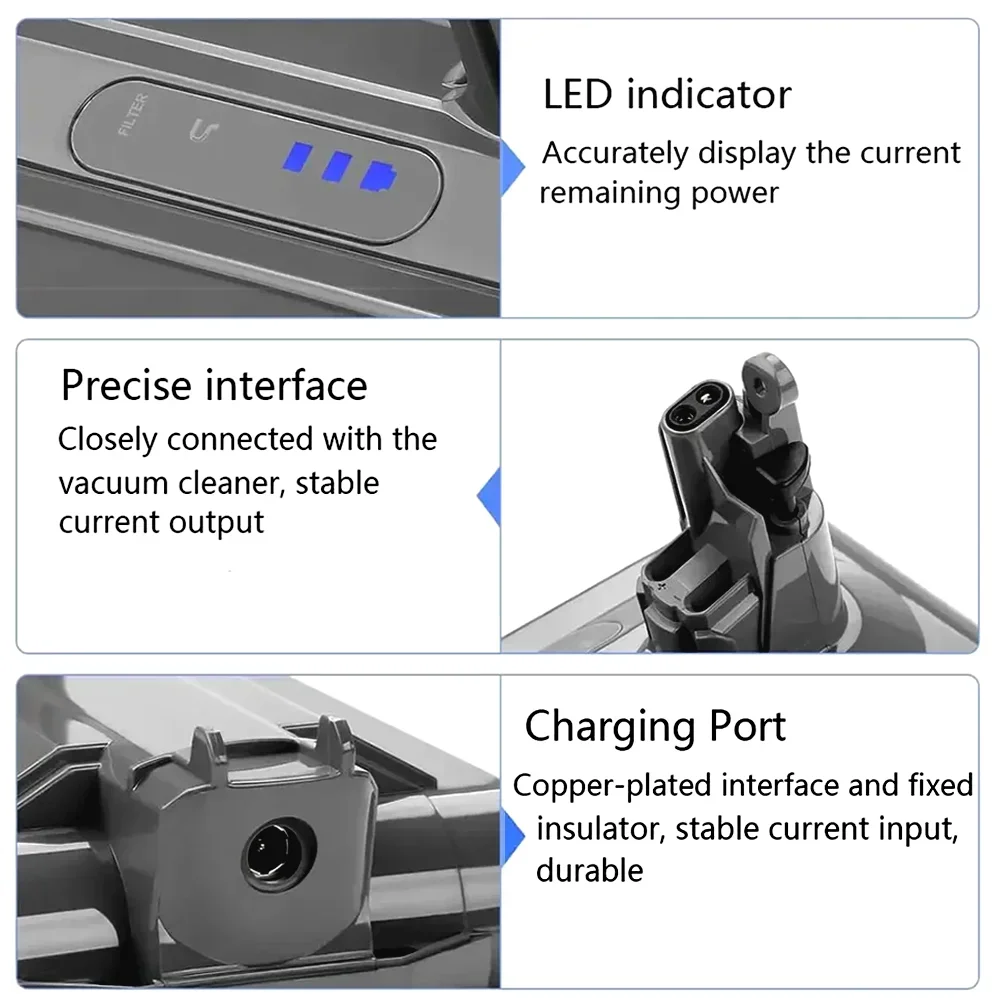 FILTER

LED indicator
Accurately display the current remaining power

Precise interface
Closely connected with the vacuum cleaner, stable current output

Charging Port
Copper-plated interface and fixed insulator, stable current input, durable