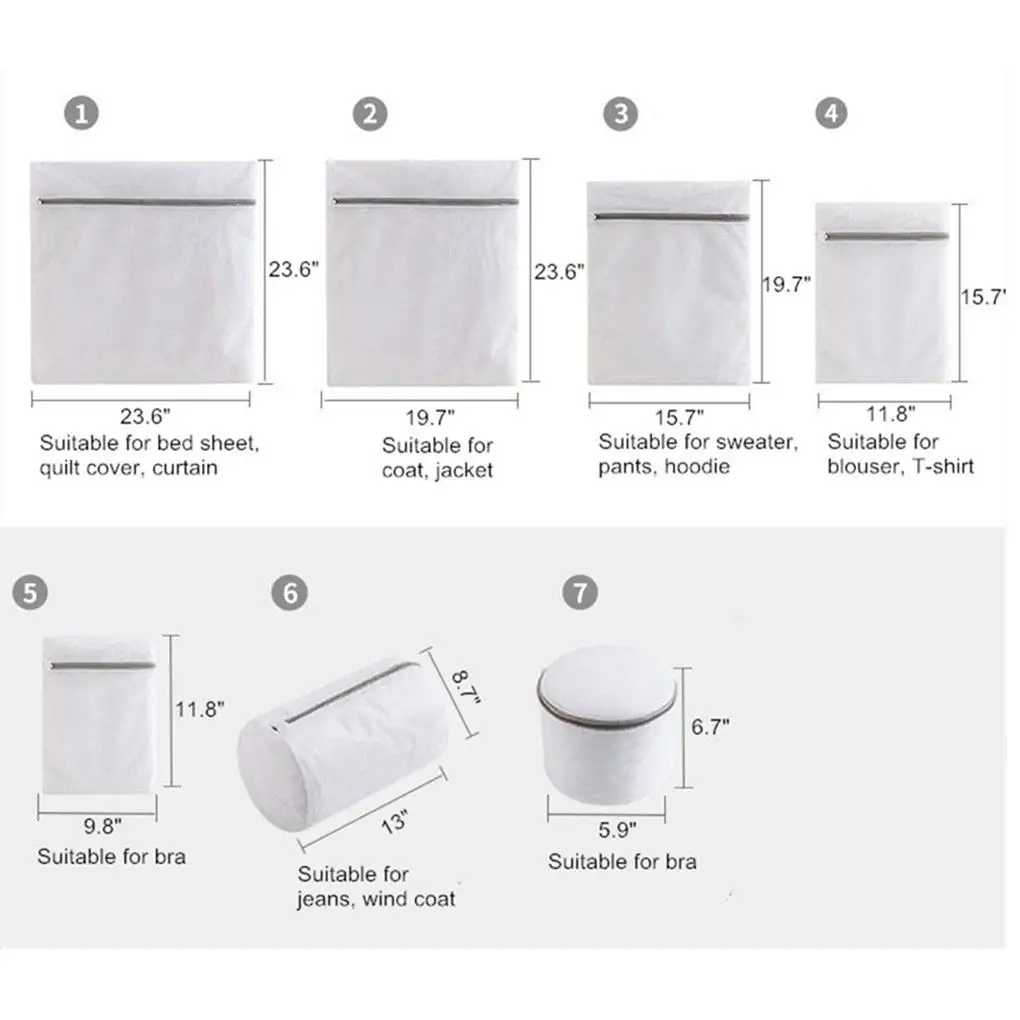 1

23.6"

23.6"
Suitable for bed sheet, quilt cover, curtain

2

23.6"

19.7"
Suitable for coat, jacket

3

19.7"

15.7"
Suitable for sweater, pants, hoodie

4

15.7'

11.8"
Suitable for blouser, T-shirt

5

11.8"

9.8"
Suitable for bra

6

8.7"

13"
Suitable for jeans, wind coat

7

6.7"

5.9"
Suitable for bra