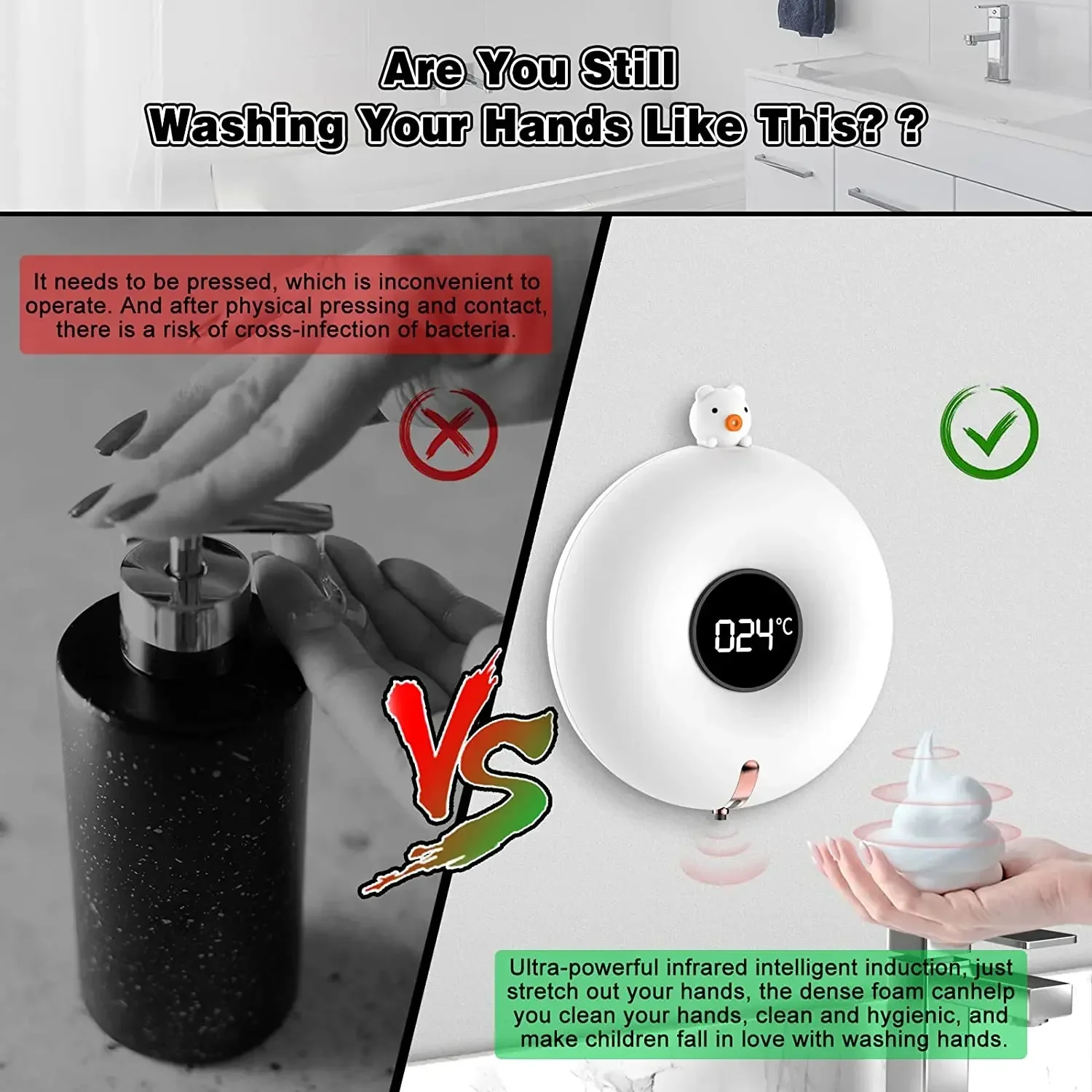 Are You Still
Washing Your Hands Like This? ?

It needs to be pressed, which is inconvenient to operate. And after physical pressing and contact, there is a risk of cross-infection of bacteria.

024℃

VS

Ultra-powerful infrared intelligent induction, just stretch out your hands, the dense foam canhelp you clean your hands, clean and hygienic, and make children fall in love with washing hands.