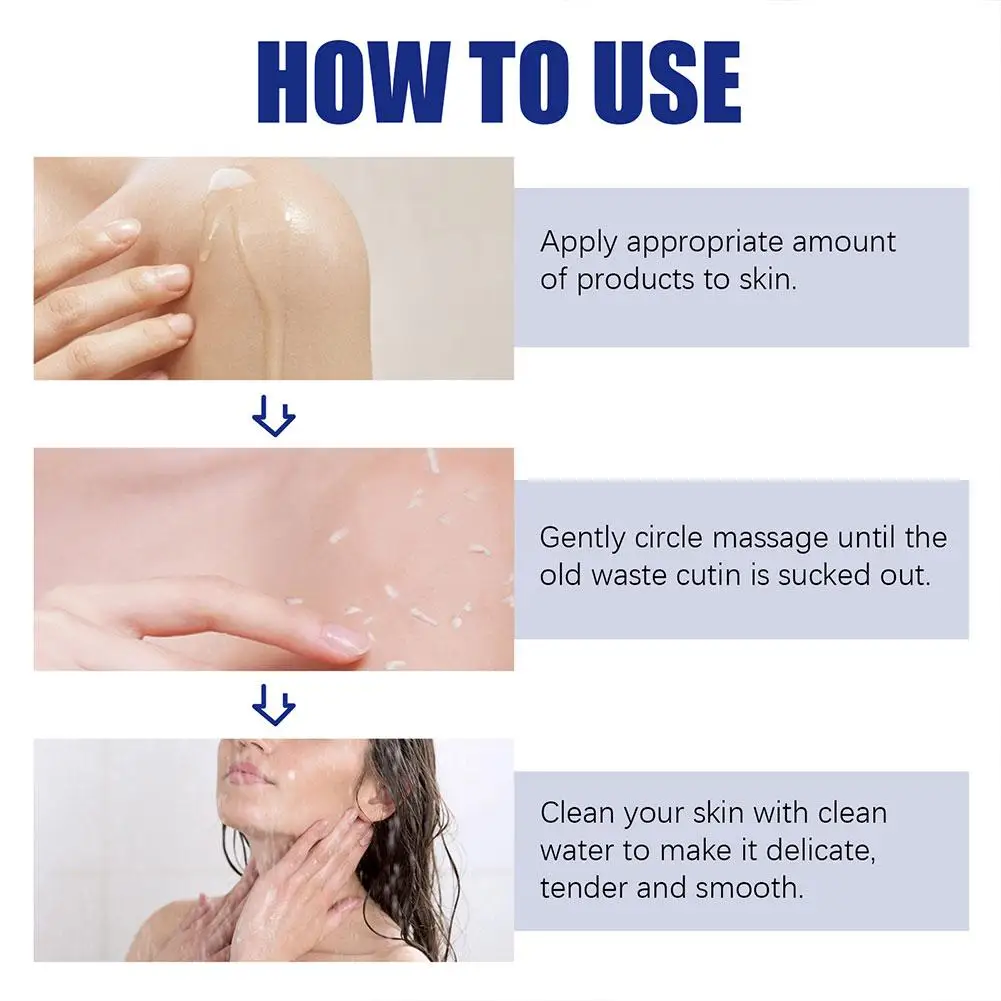 HOW TO USE

Apply appropriate amount of products to skin.

Gently circle massage until the old waste cutin is sucked out.

Clean your skin with clean water to make it delicate, tender and smooth.