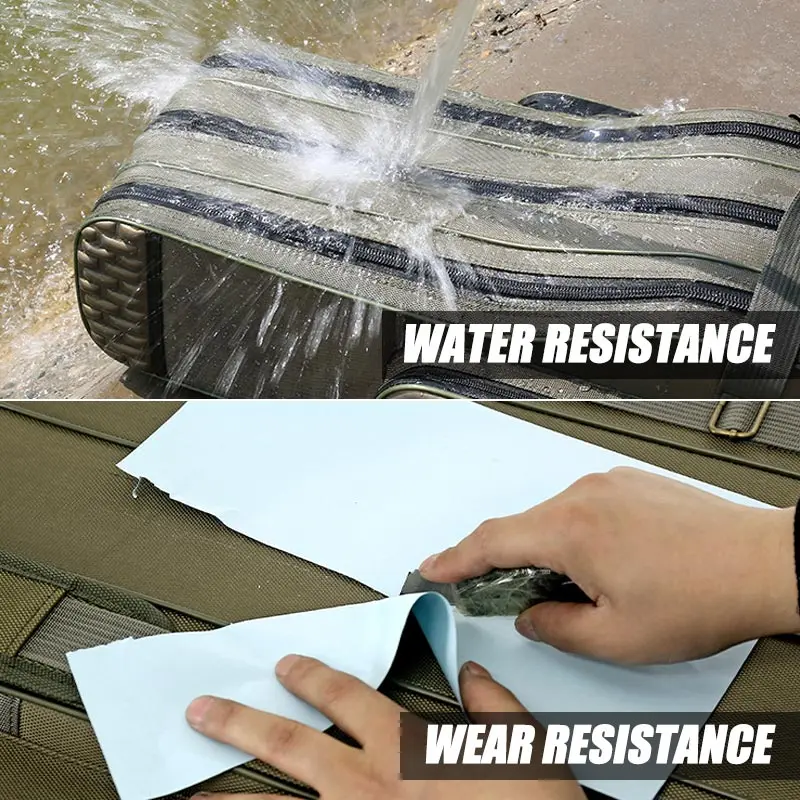 WATER RESISTANCE

WEAR RESISTANCE