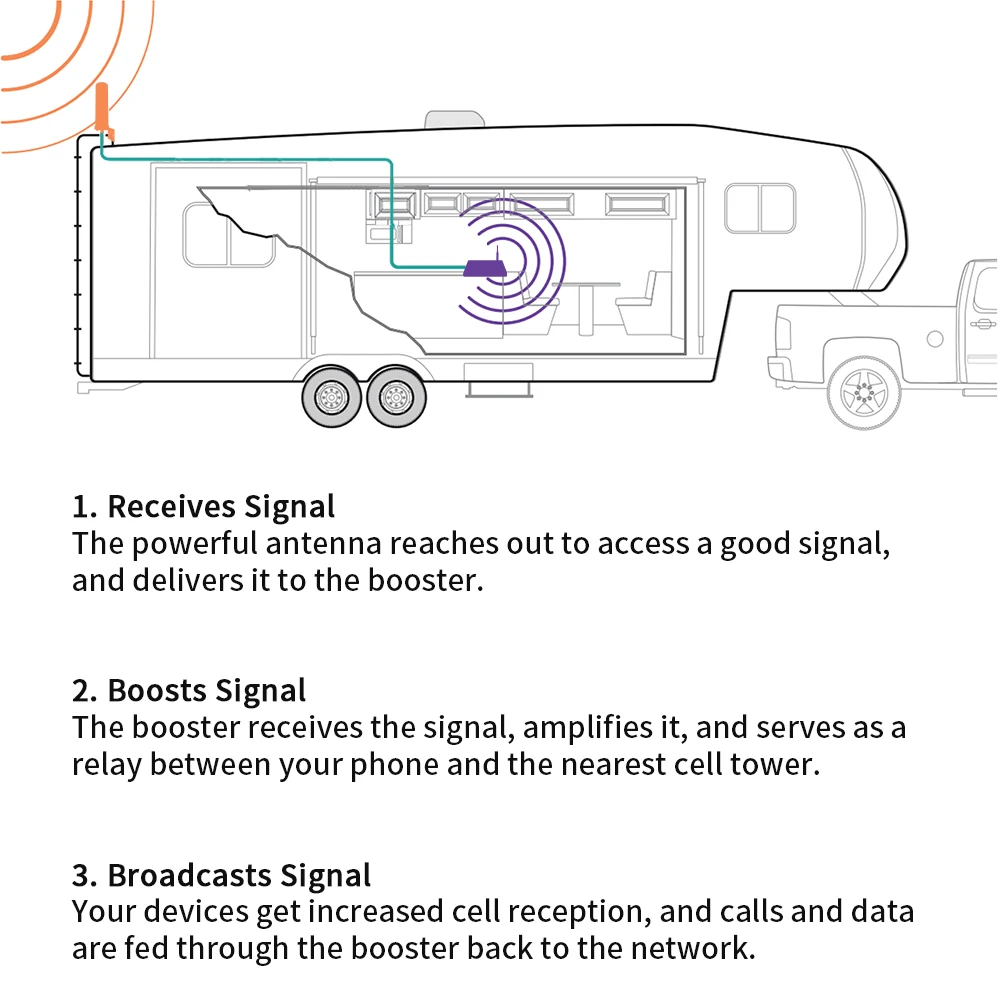 1. Receives Signal
The powerful antenna reaches out to access a good signal, and delivers it to the booster.

2. Boosts Signal
The booster receives the signal, amplifies it, and serves as a relay between your phone and the nearest cell tower.

3. Broadcasts Signal
Your devices get increased cell reception, and calls and data are fed through the booster back to the network.