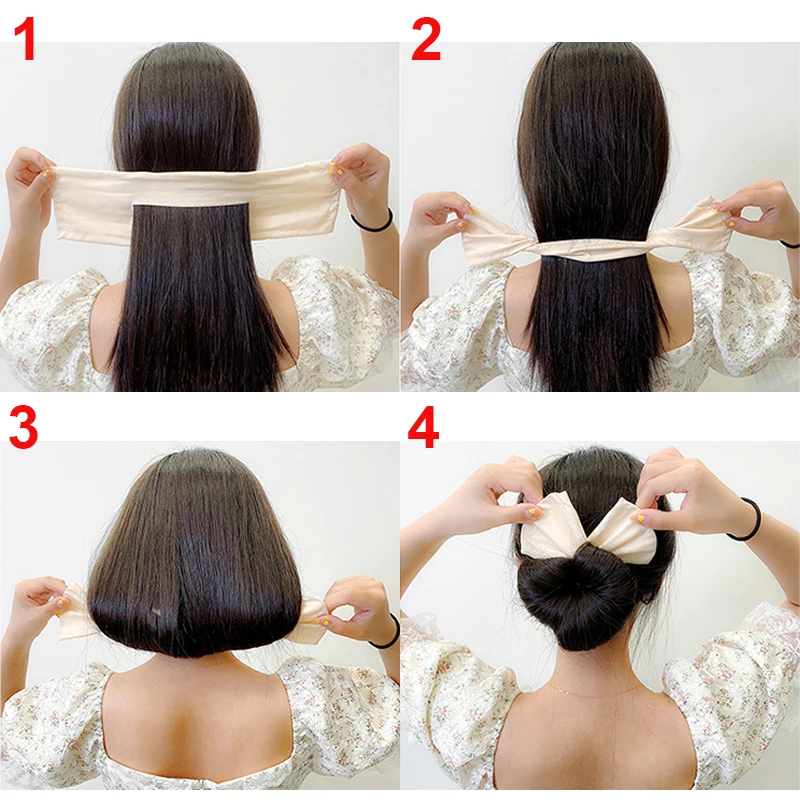 1
2
3
4